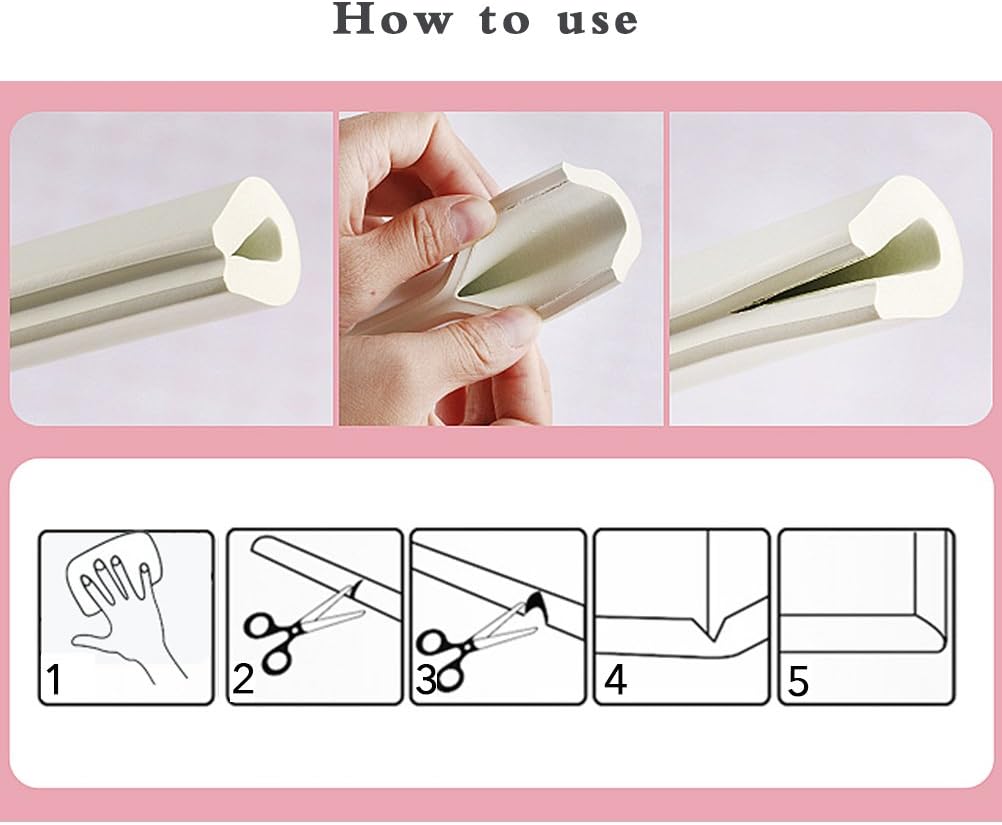 How to use

1

2

3

4

5