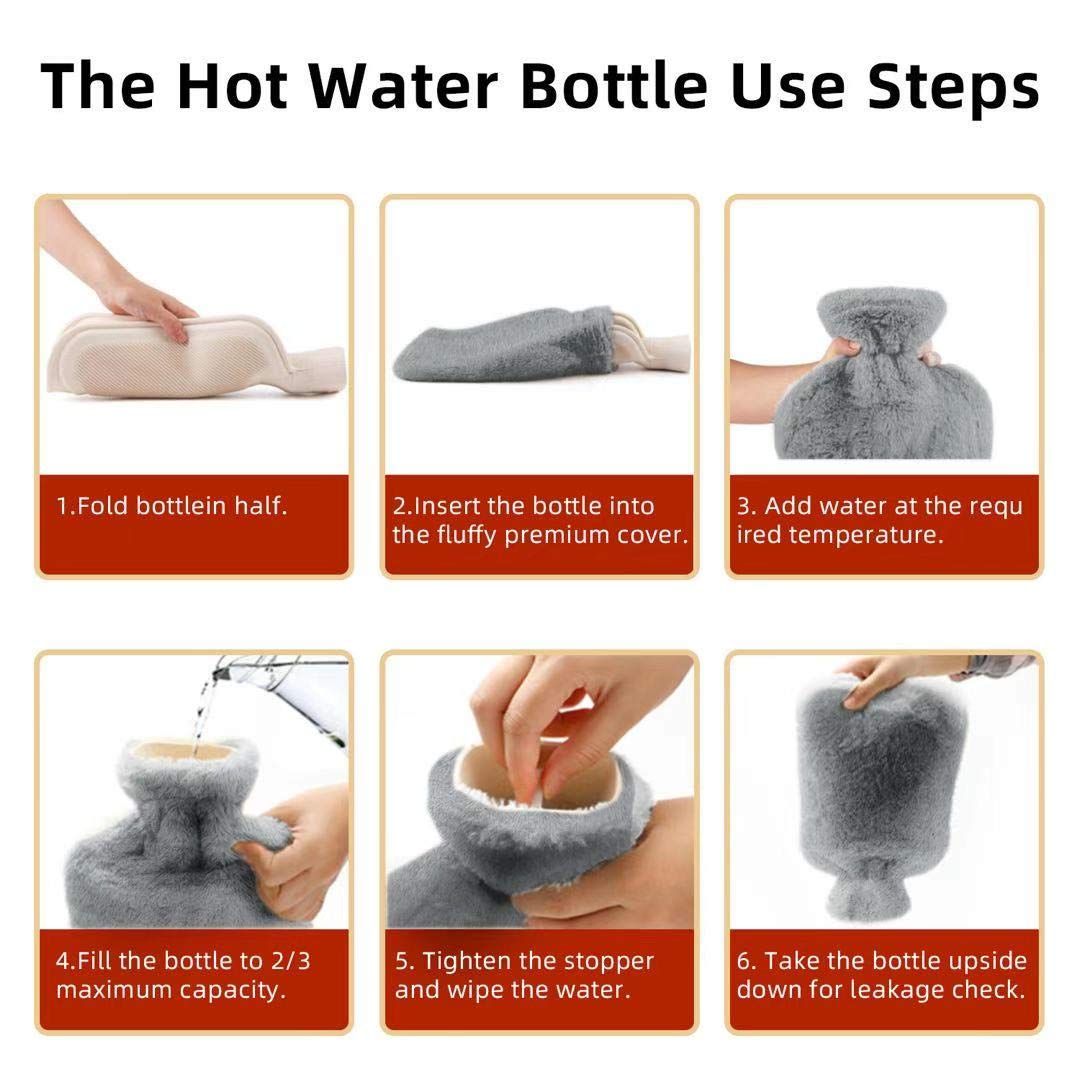 The Hot Water Bottle Use Steps

1.Fold bottlein half.

2.Insert the bottle into the fluffy premium cover.

3. Add water at the requ ired temperature.

4.Fill the bottle to 2/3 maximum capacity.

5. Tighten the stopper and wipe the water.

6. Take the bottle upside down for leakage check.