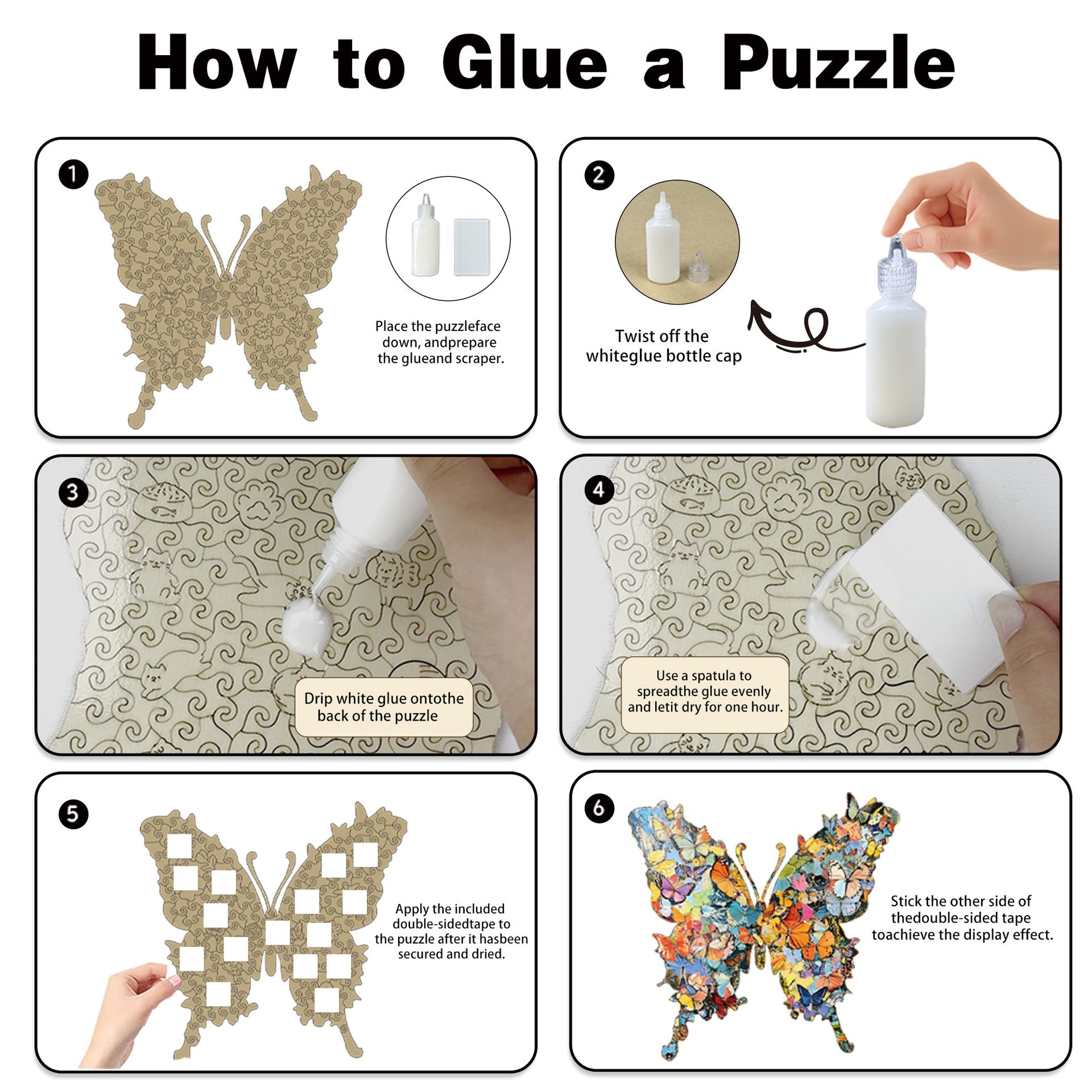 How to Glue a Puzzle

1

Place the puzzleface down, andprepare the glueand scraper.

2

Twist off the whiteglue bottle cap

3

Drip white glue ontothe back of the puzzle

4

Use a spatula to spreadthe glue evenly and letit dry for one hour.

5

Apply the included double-sidedtape to the puzzle after it hasbeen secured and dried.

6

Stick the other side of thedouble-sided tape toachieve the display effect.