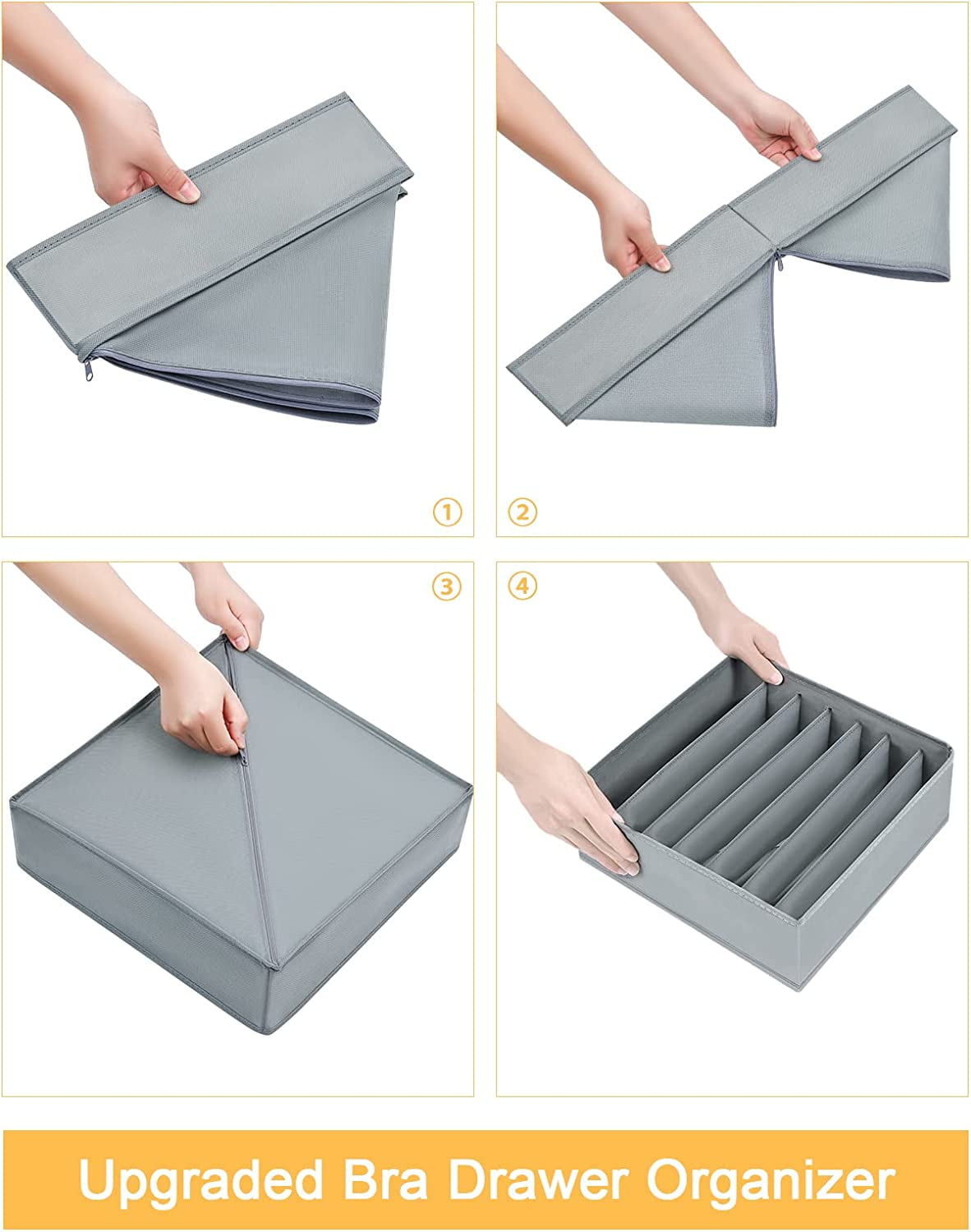 ①

②

③

④

Upgraded Bra Drawer Organizer