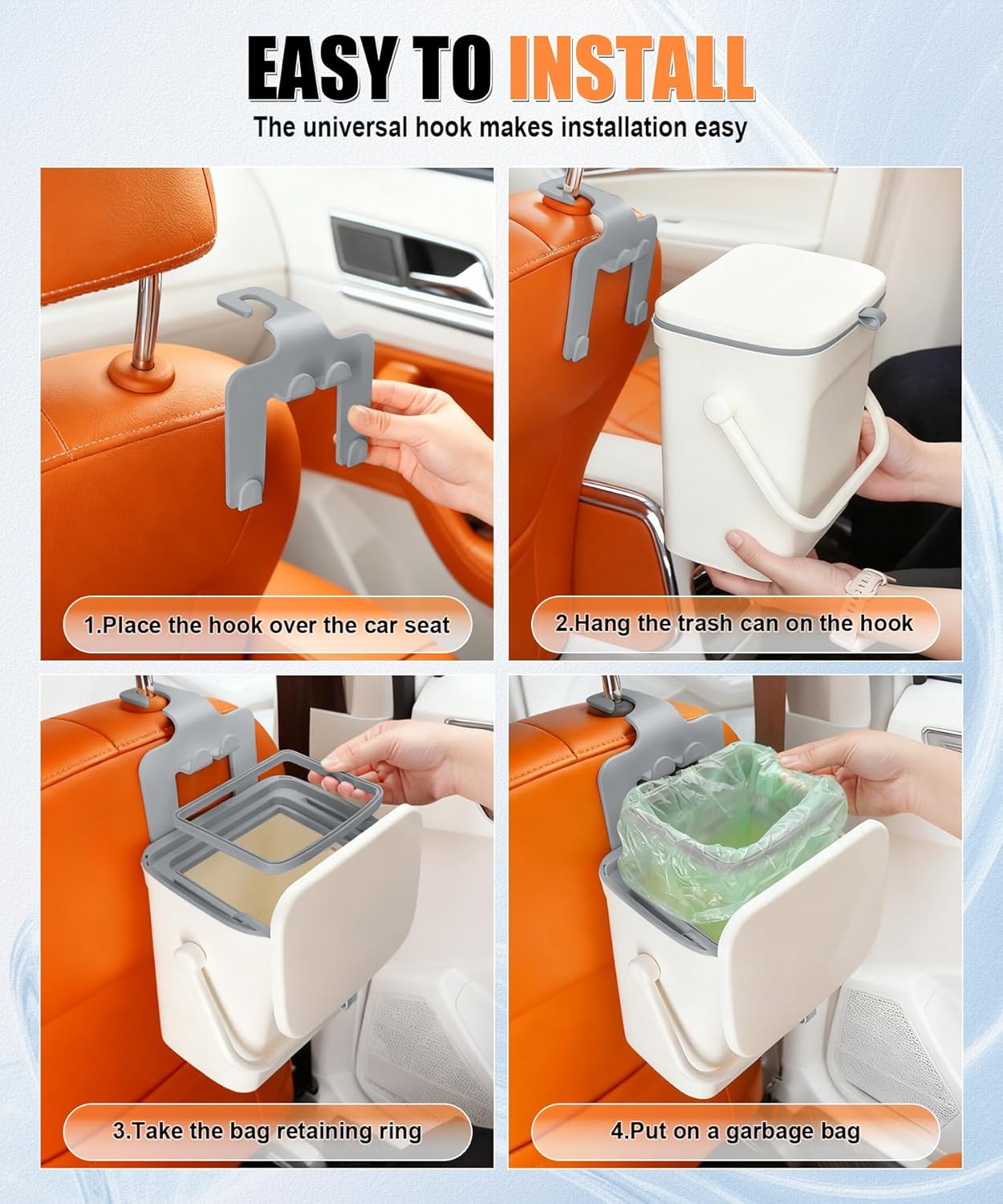 EASY TO INSTALL

The universal hook makes installation easy

1.Place the hook over the car seat

2.Hang the trash can on the hook

3.Take the bag retaining ring

4.Put on a garbage bag