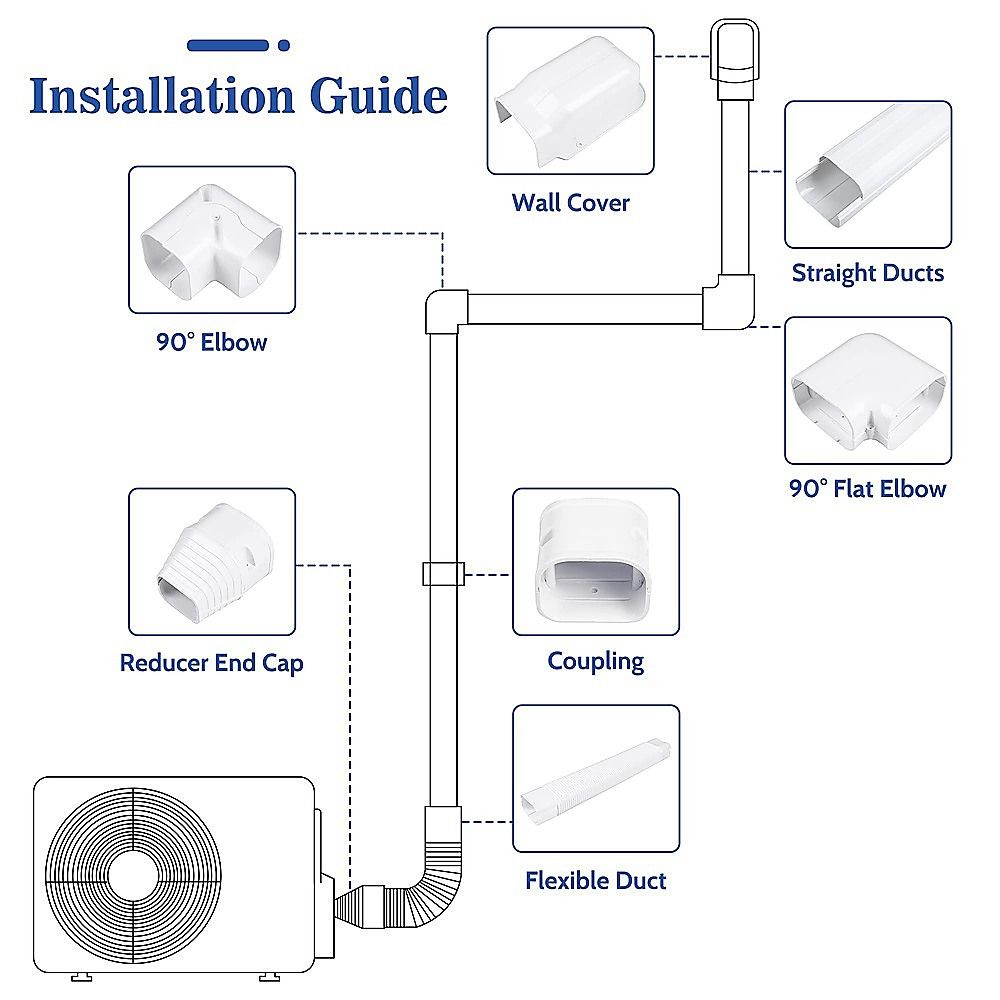 Installation Guide

Wall Cover

Straight Ducts

90° Elbow

90° Flat Elbow

Reducer End Cap

Coupling

Flexible Duct