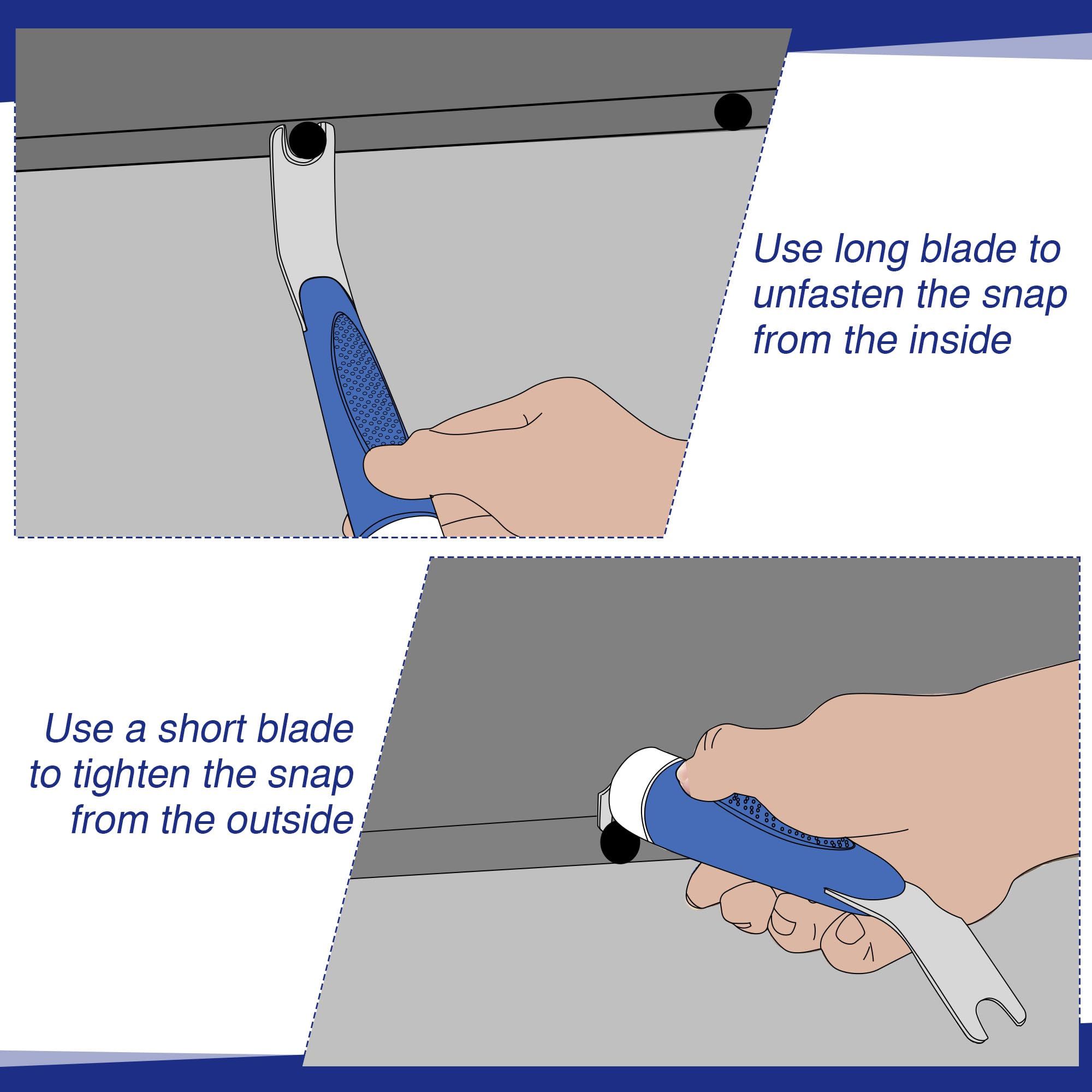 Use long blade to unfasten the snap from the inside

Use a short blade to tighten the snap from the outside