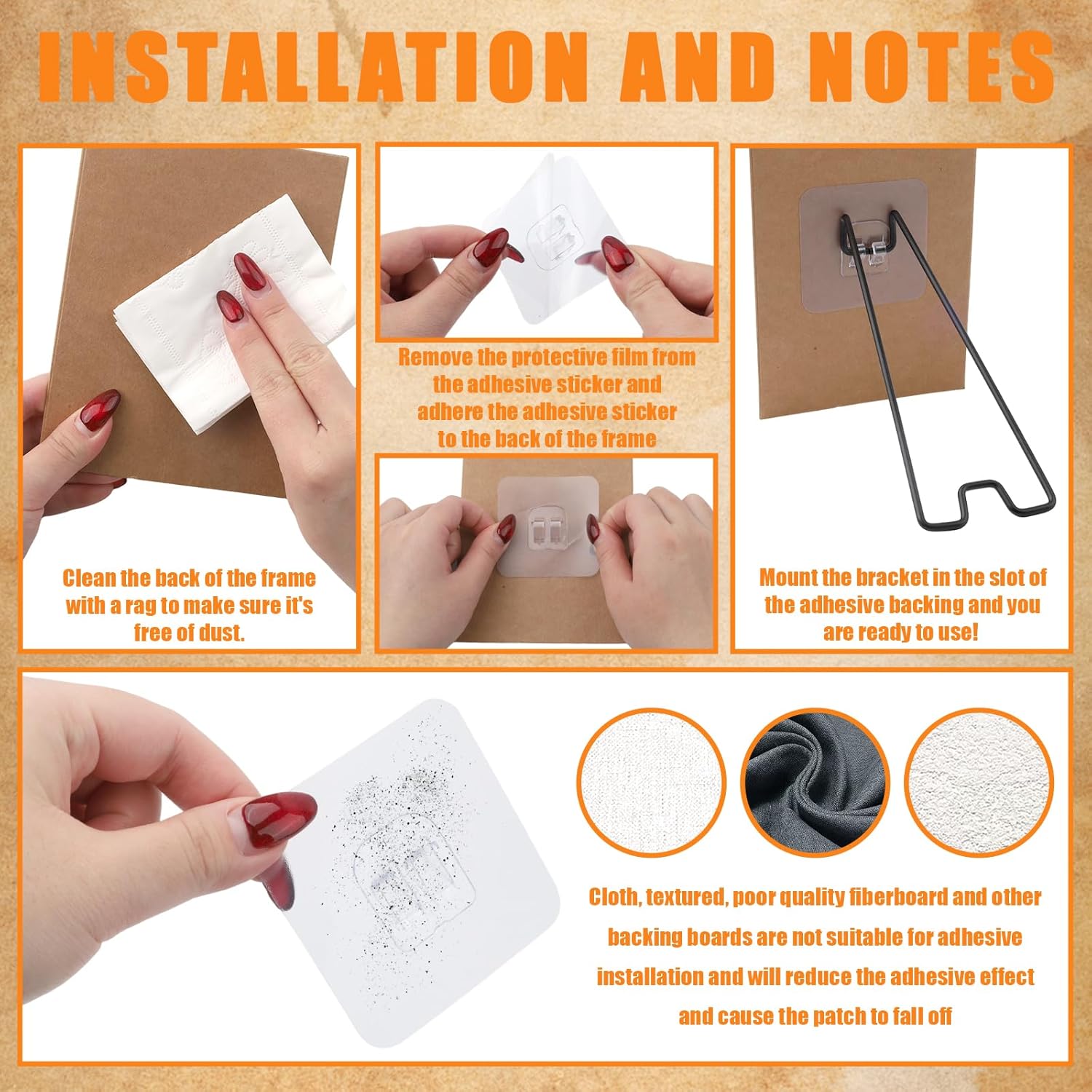 INSTALLATION AND NOTES

Clean the back of the frame with a rag to make sure it's free of dust.

Remove the protective film from the adhesive sticker and adhere the adhesive sticker to the back of the frame

Mount the bracket in the slot of the adhesive backing and you are ready to use!

Cloth, textured, poor quality fiberboard and other backing boards are not suitable for adhesive installation and will reduce the adhesive effect and cause the patch to fall off