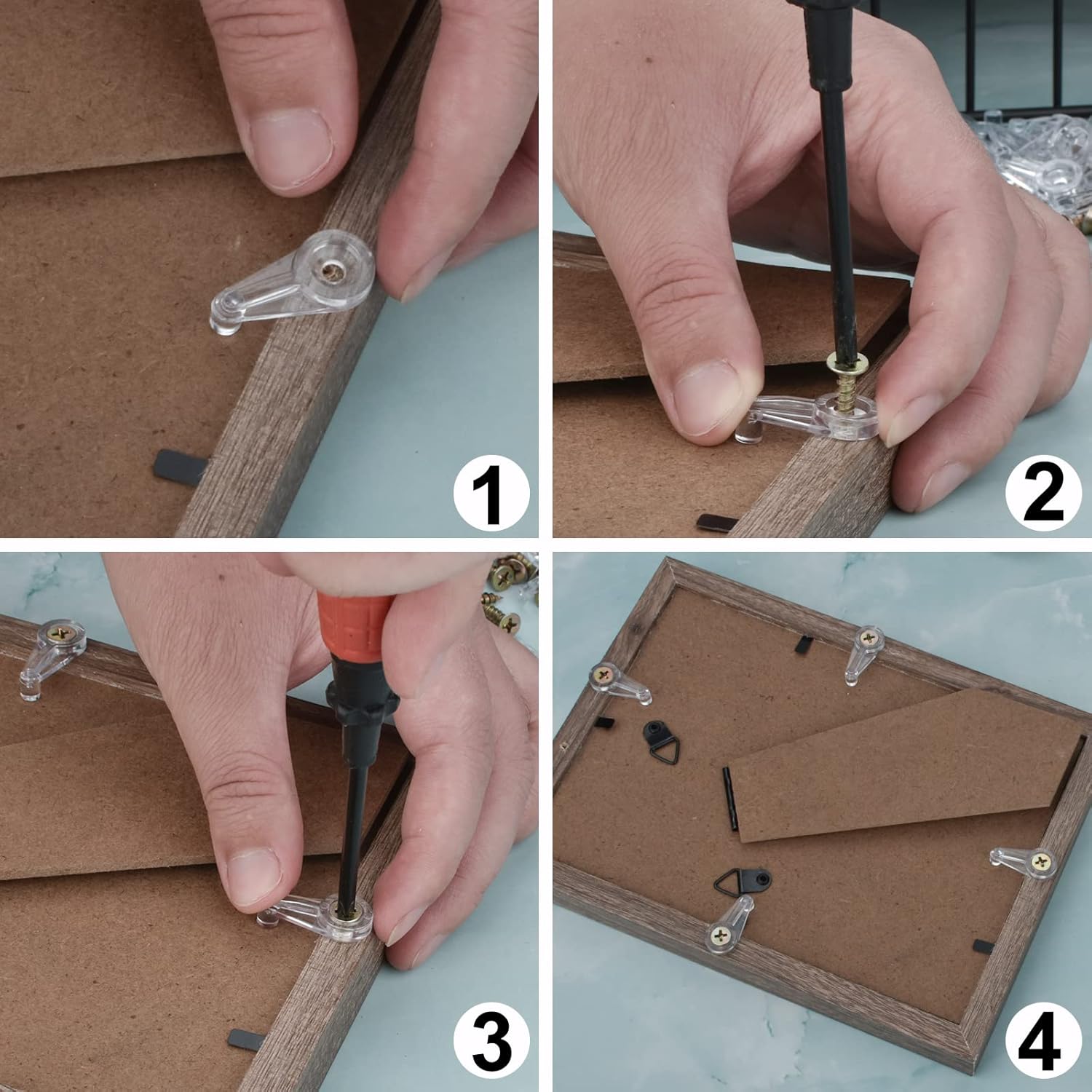 1

2

3

4