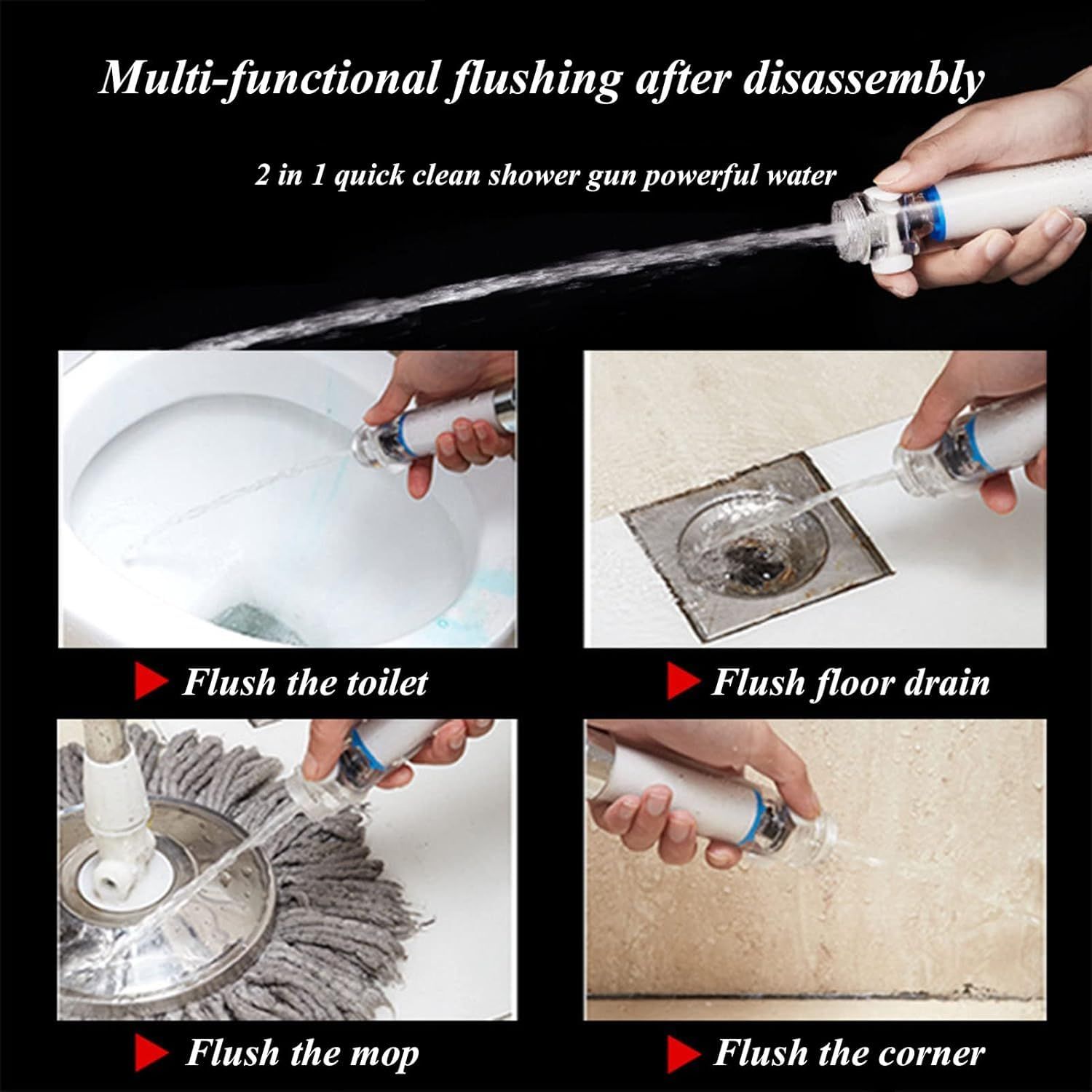 Multi-functional flushing after disassembly

2 in 1 quick clean shower gun powerful water

Flush the toilet

Flush floor drain

Flush the mop

Flush the corner