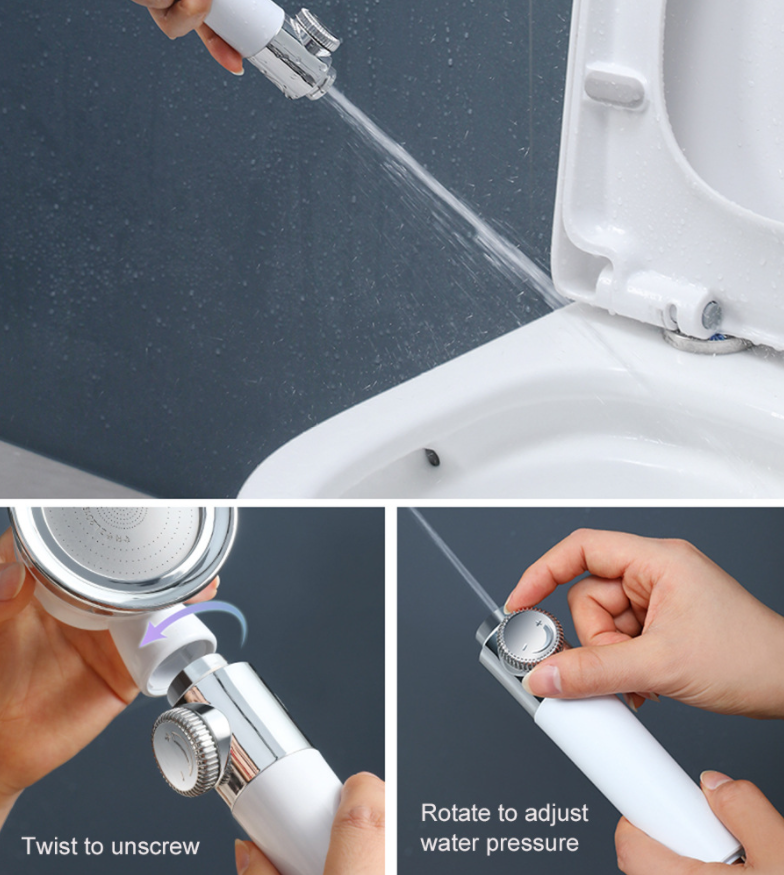 Twist to unscrew

Rotate to adjust water pressure