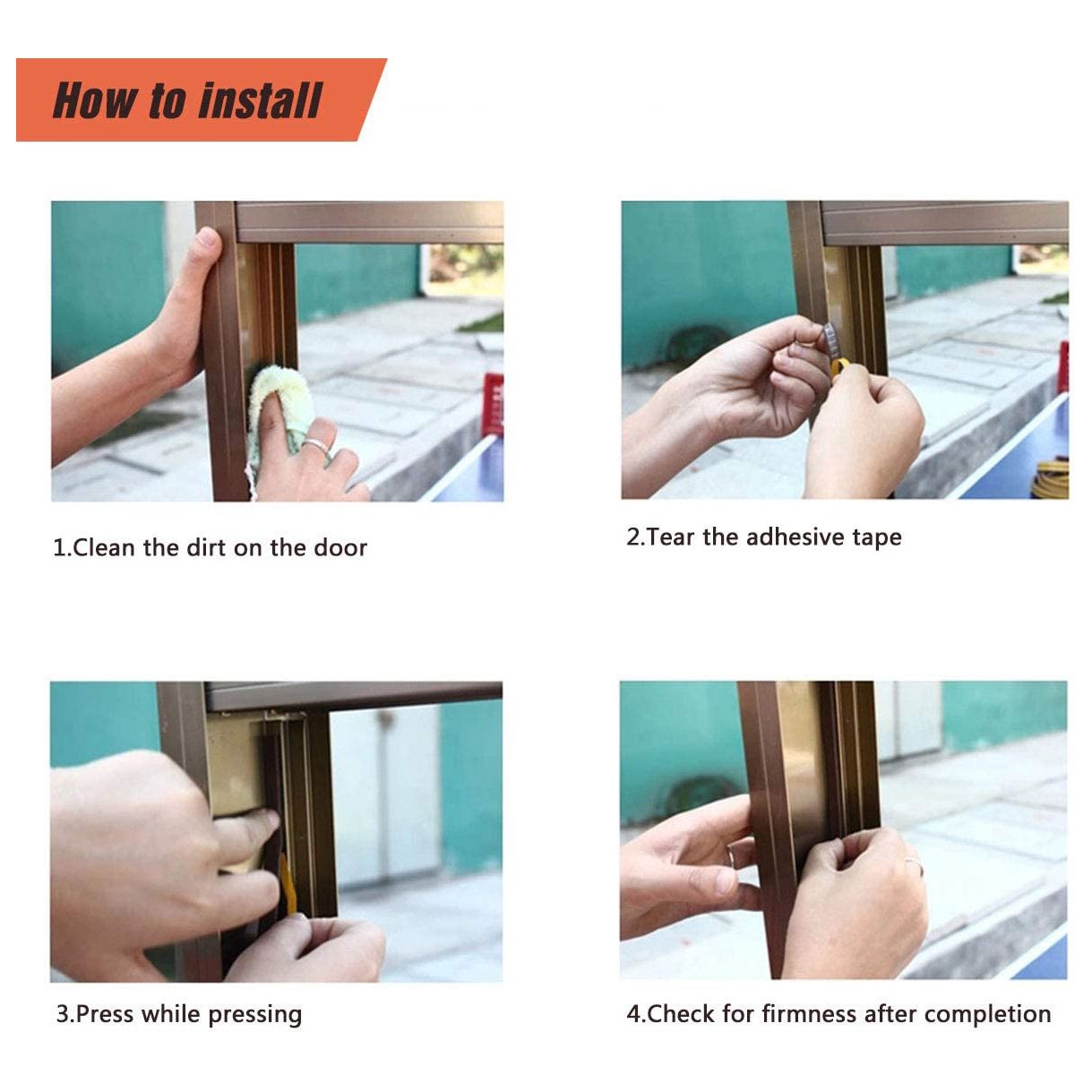 How to install

1.Clean the dirt on the door

2.Tear the adhesive tape

3.Press while pressing

4.Check for firmness after completion