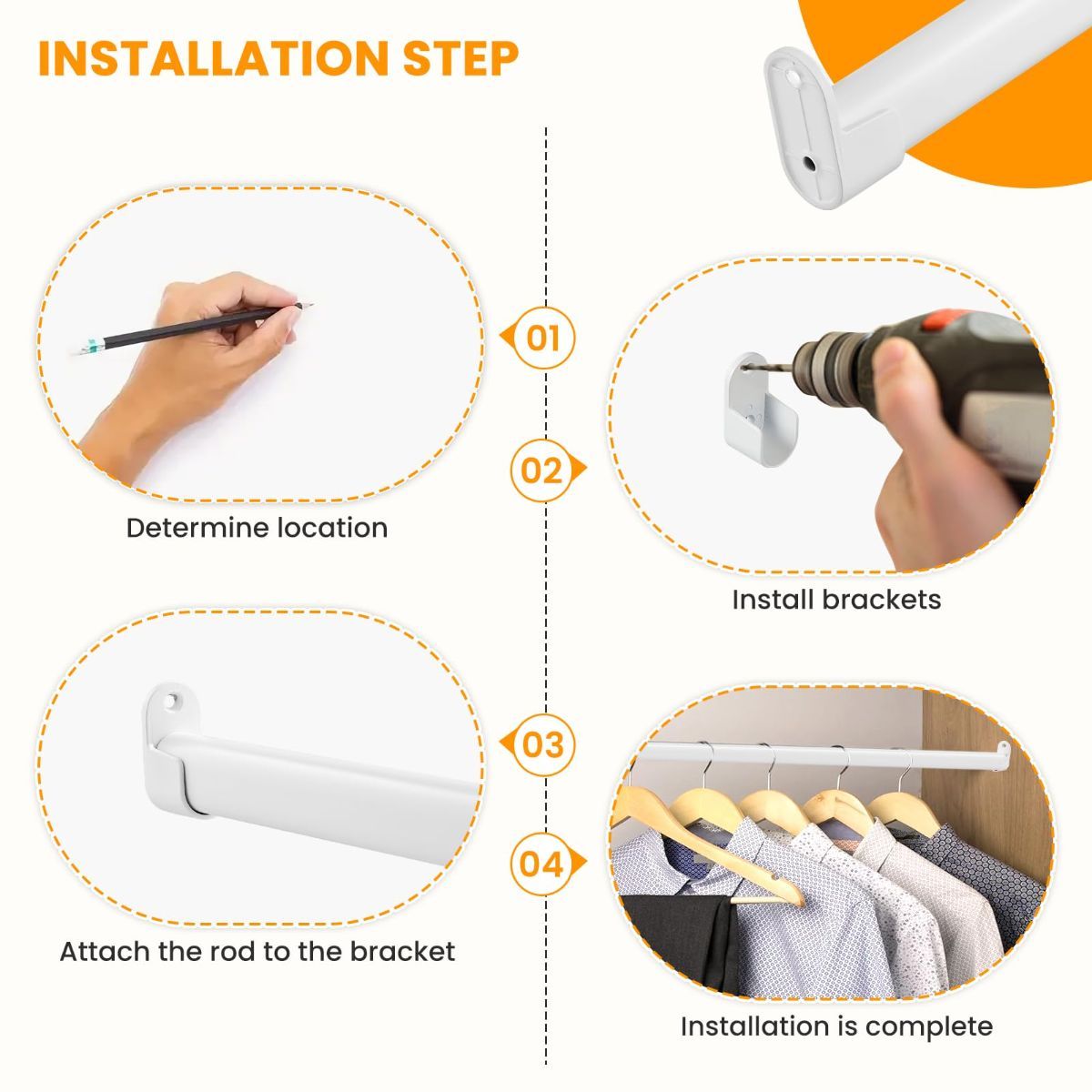 INSTALLATION STEP

01

Determine location

02

Install brackets

03

Attach the rod to the bracket

04

Installation is complete