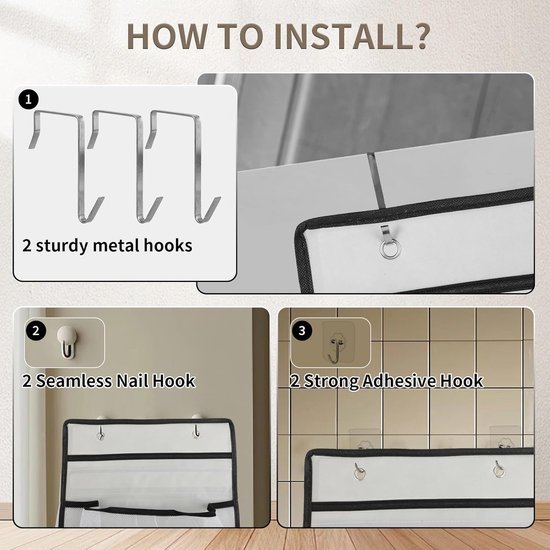 HOW TO INSTALL?

1

2 sturdy metal hooks

2

2 Seamless Nail Hook

3

2 Strong Adhesive Hook