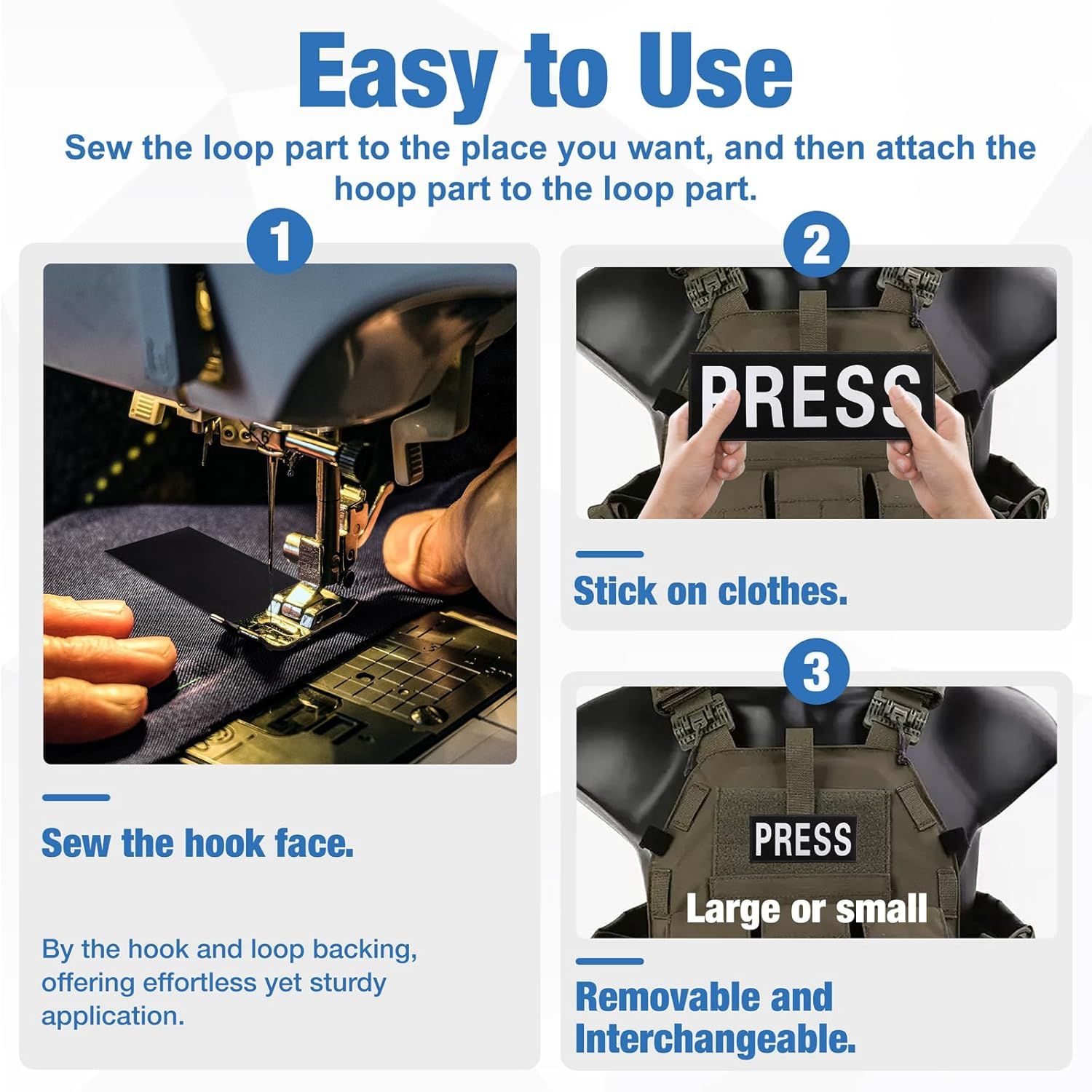 Easy to Use

Sew the loop part to the place you want, and then attach the hoop part to the loop part.

1

Sew the hook face.

By the hook and loop backing, offering effortless yet sturdy application.

2

PRESS

Stick on clothes.

3

PRESS

Large or small

Removable and Interchangeable.