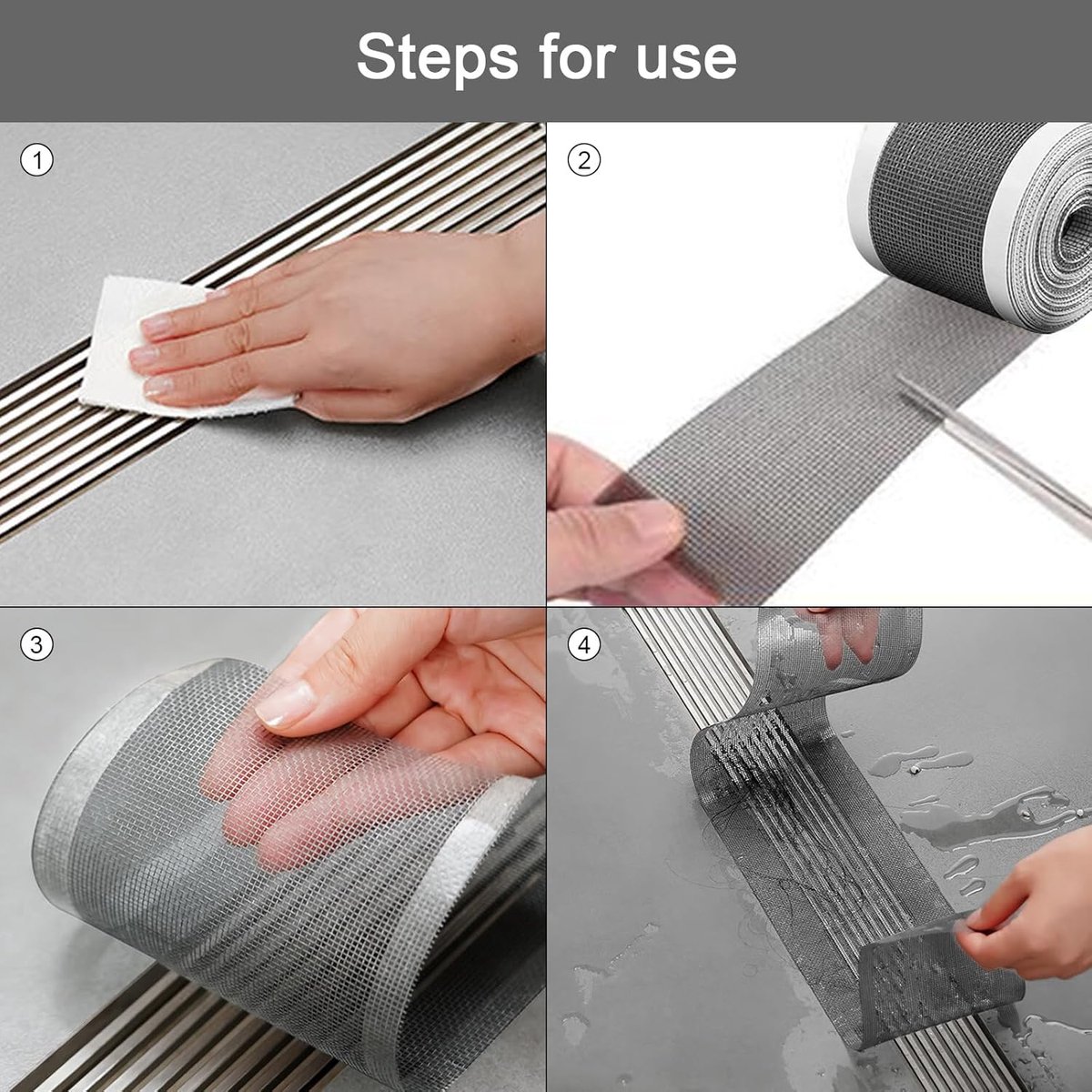 Steps for use

①

②

③

④