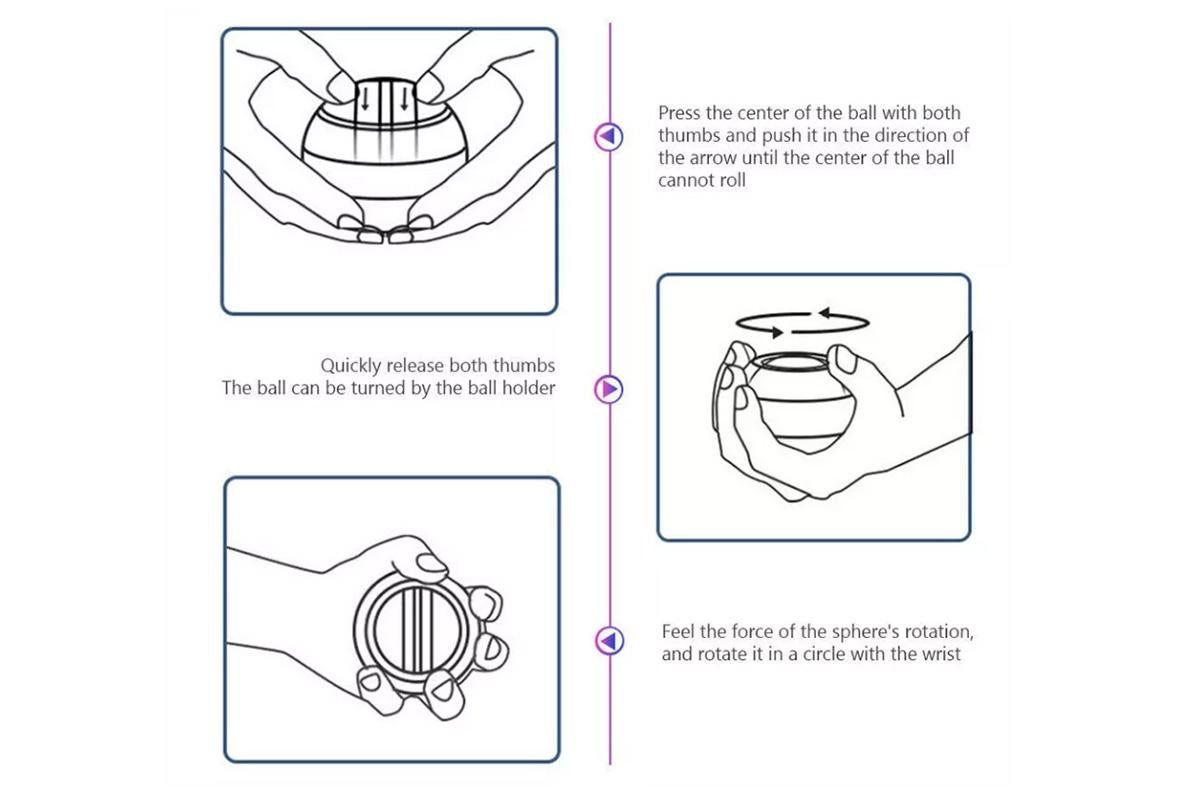 Press the center of the ball with both thumbs and push it in the direction of the arrow until the center of the ball cannot roll

Quickly release both thumbs
The ball can be turned by the ball holder

Feel the force of the sphere's rotation, and rotate it in a circle with the wrist