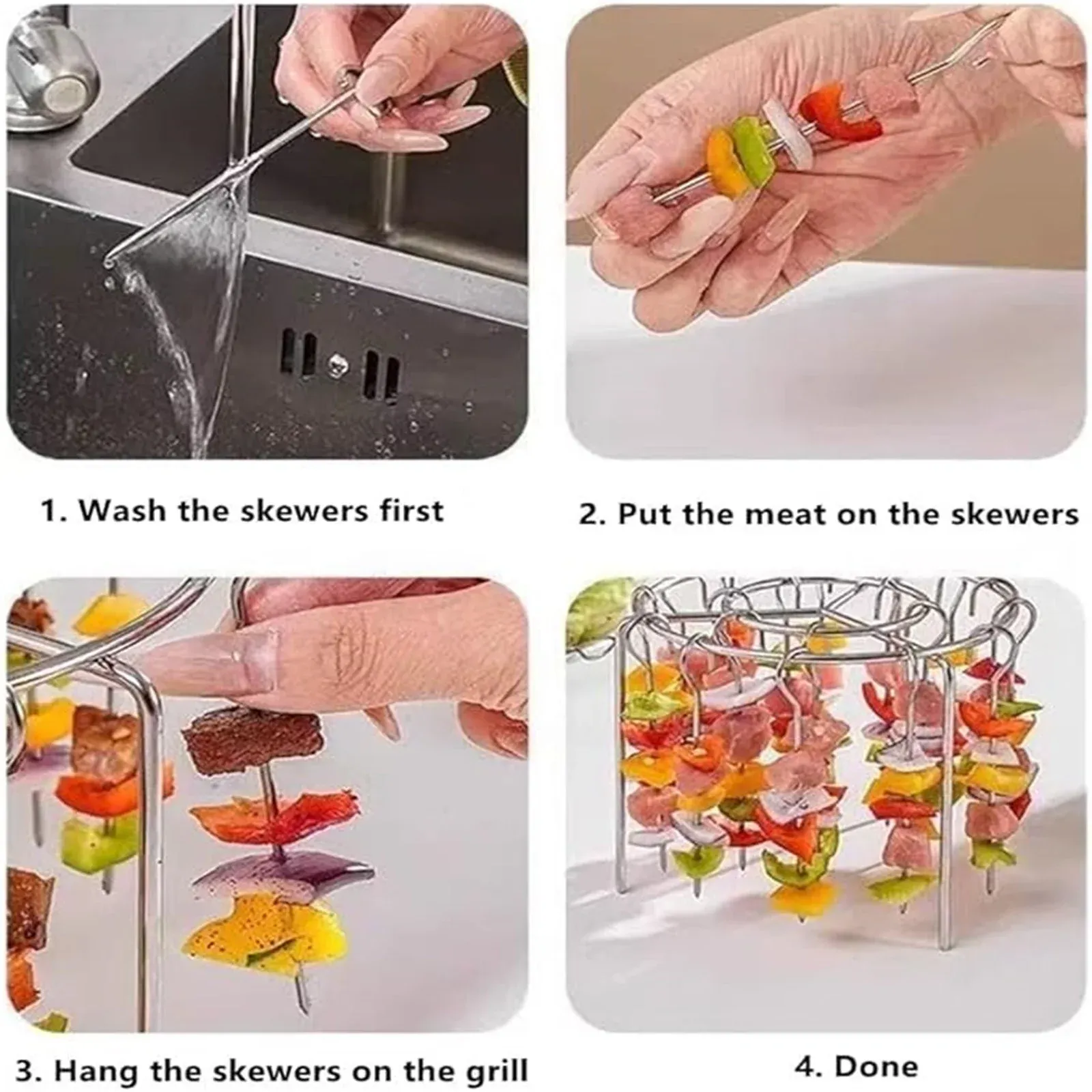 1. Wash the skewers first

2. Put the meat on the skewers

3. Hang the skewers on the grill

4. Done