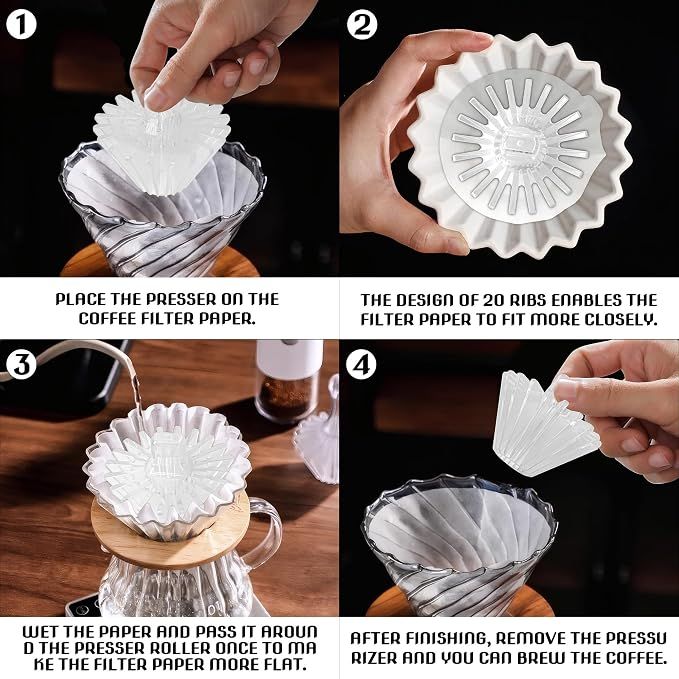 1

PLACE THE PRESSER ON THE COFFEE FILTER PAPER.

2

THE DESIGN OF 20 RIBS ENABLES THE FILTER PAPER TO FIT MORE CLOSELY.

3

WET THE PAPER AND PASS IT AROUN D THE PRESSER ROLLER ONCE TO MA KE THE FILTER PAPER MORE FLAT.

4

AFTER FINISHING, REMOVE THE PRESSU RIZER AND YOU CAN BREW THE COFFEE.