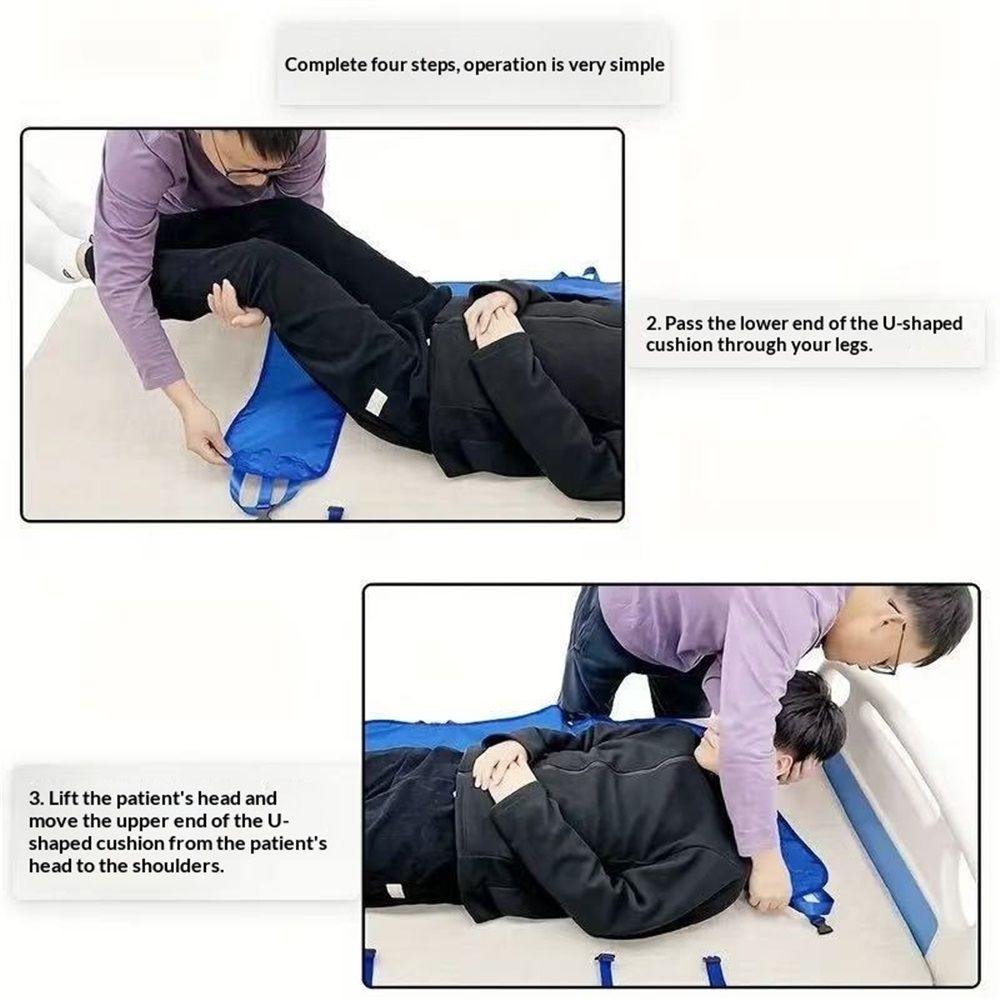 Complete four steps, operation is very simple

2. Pass the lower end of the U-shaped cushion through your legs.

3. Lift the patient's head and move the upper end of the U-shaped cushion from the patient's head to the shoulders.