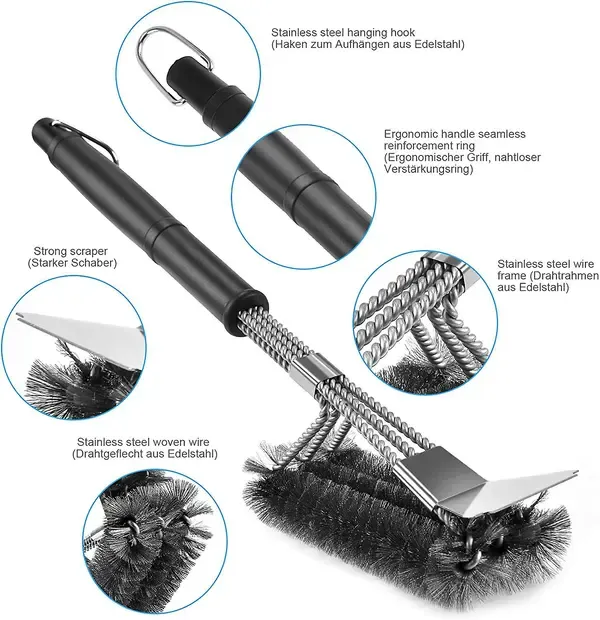 Stainless steel hanging hook
(Haken zum Aufhängen aus Edelstahl)

Ergonomic handle seamless reinforcement ring
(Ergonomischer Griff, nahtloser Verstärkungsring)

Strong scraper
(Starker Schaber)

Stainless steel wire frame (Drahtrahmen aus Edelstahl)

Stainless steel woven wire
(Drahtgeflecht aus Edelstahl)