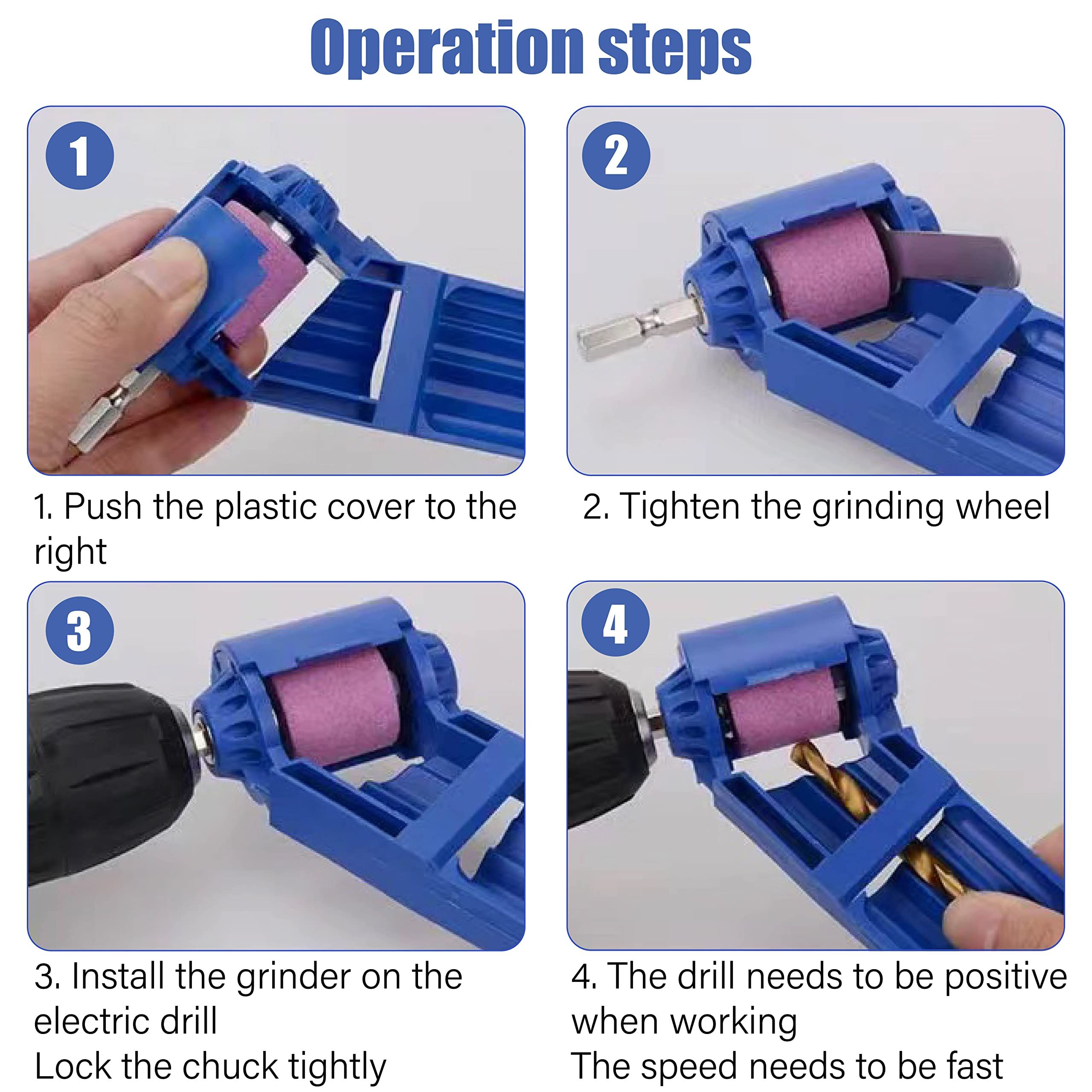 Operation steps

1

1. Push the plastic cover to the right

2

2. Tighten the grinding wheel

3

3. Install the grinder on the electric drill
Lock the chuck tightly

4

4. The drill needs to be positive when working
The speed needs to be fast