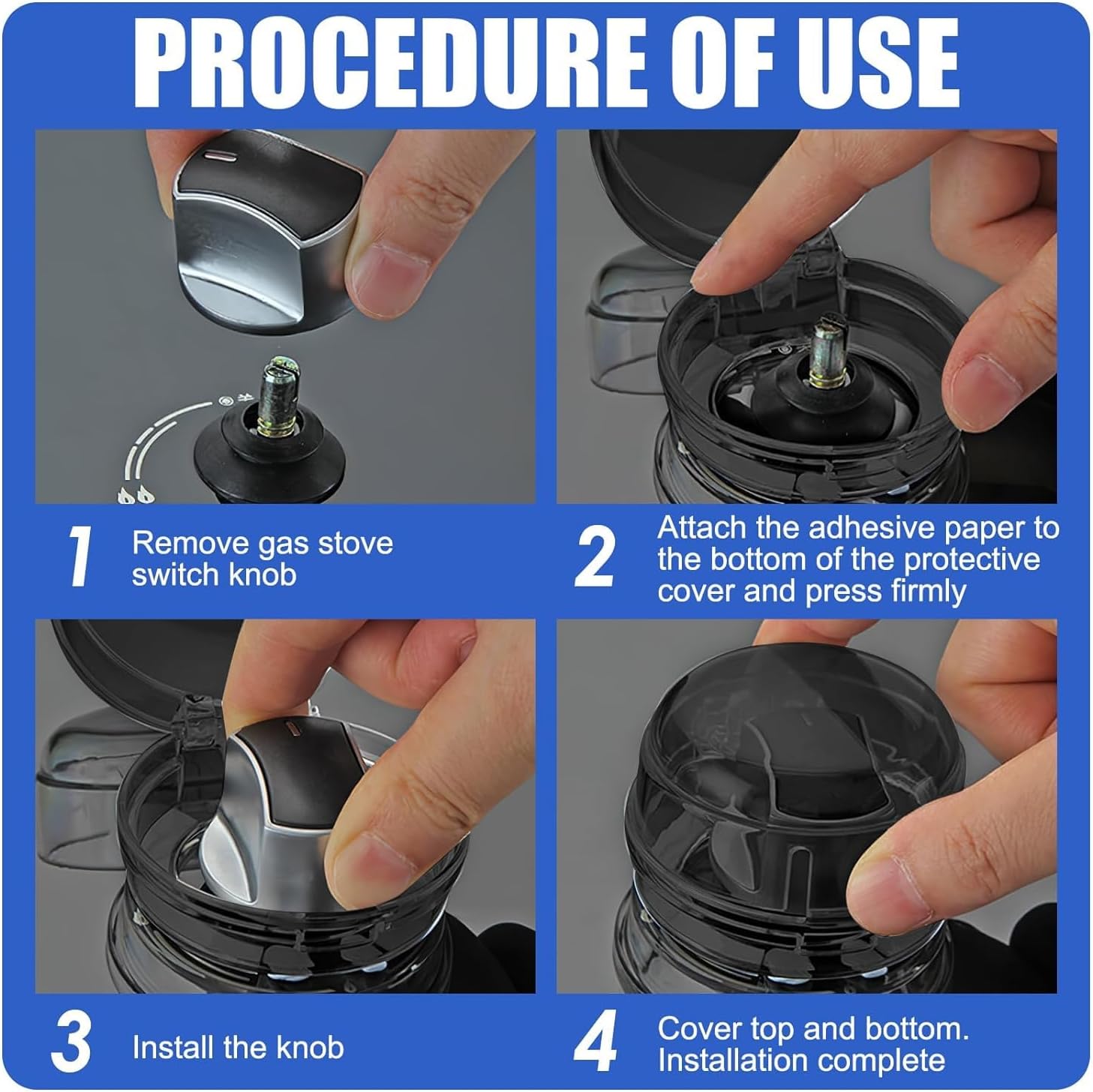 PROCEDURE OF USE

1 Remove gas stove switch knob

2 Attach the adhesive paper to the bottom of the protective cover and press firmly

3 Install the knob

4 Cover top and bottom. Installation complete