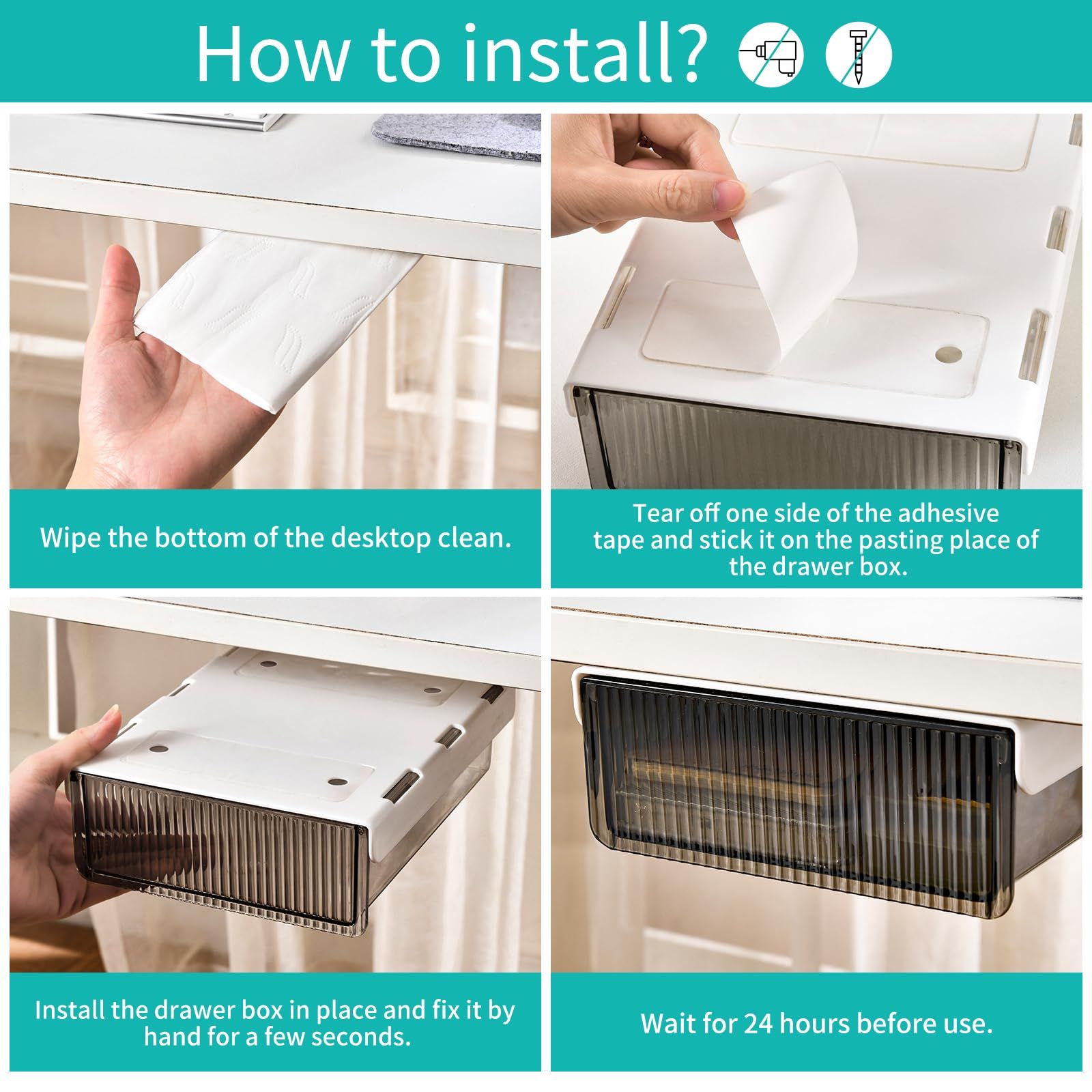 How to install?

Wipe the bottom of the desktop clean.

Tear off one side of the adhesive tape and stick it on the pasting place of the drawer box.

Install the drawer box in place and fix it by hand for a few seconds.

Wait for 24 hours before use.