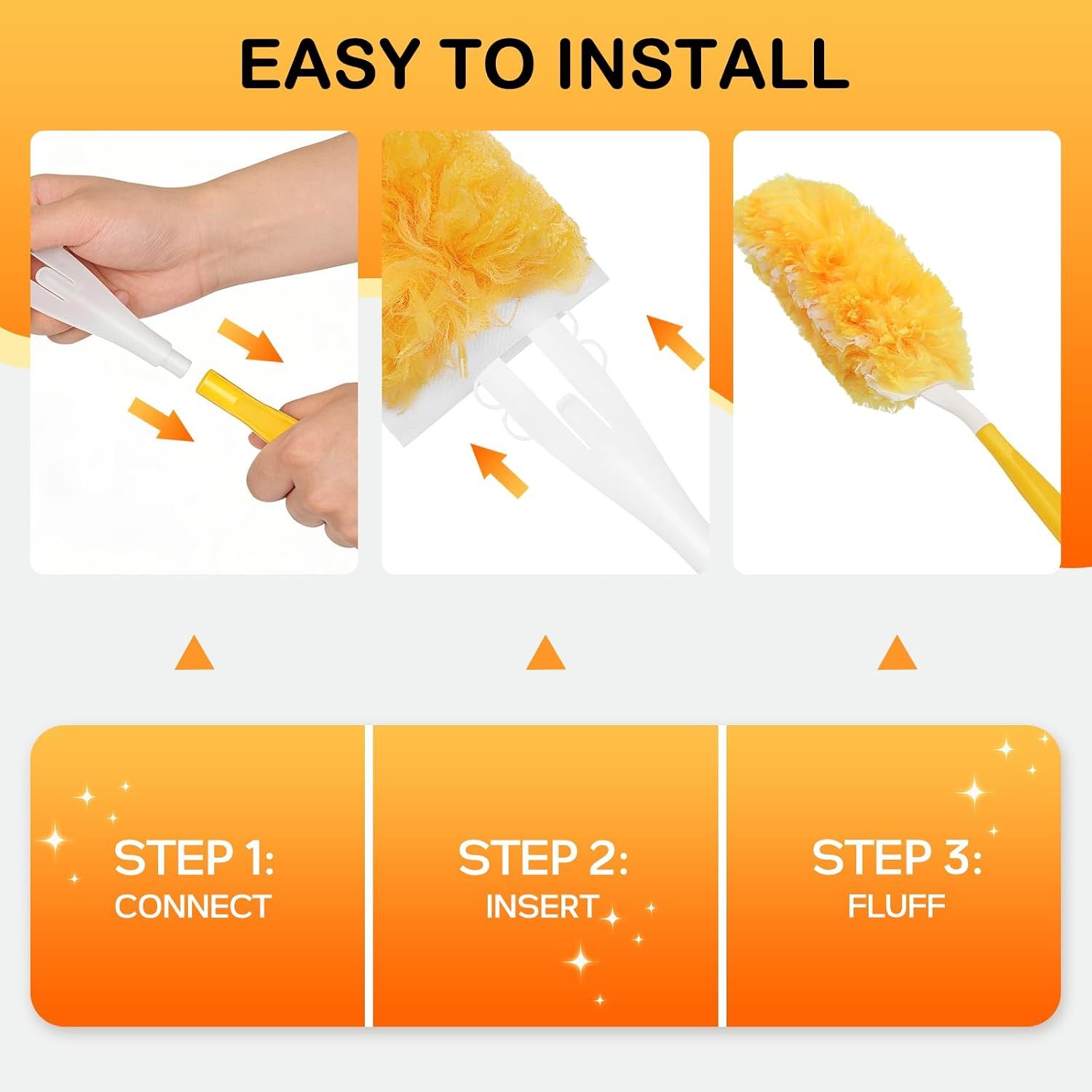 EASY TO INSTALL

STEP 1:
CONNECT

STEP 2:
INSERT

STEP 3:
FLUFF