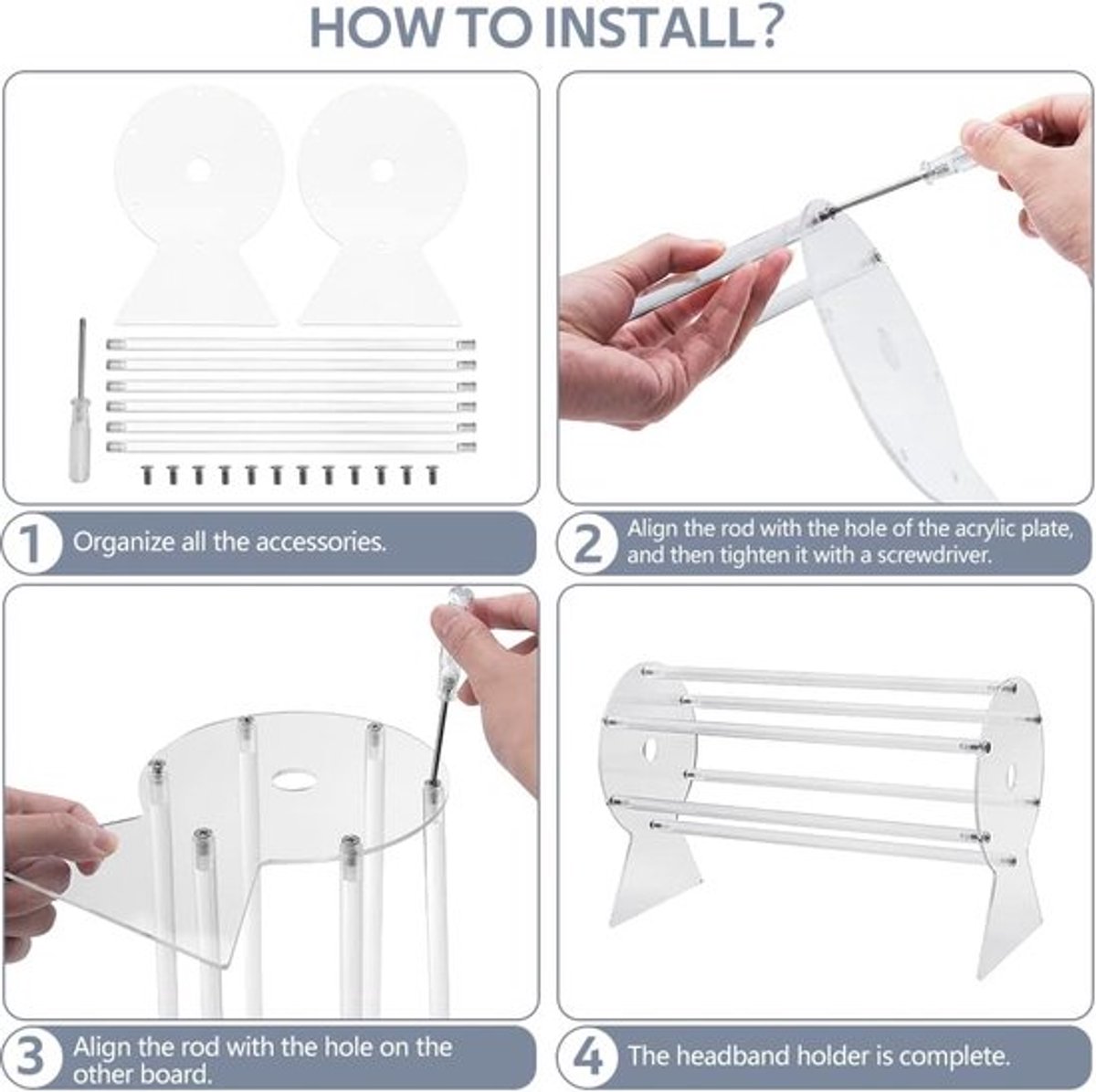 HOW TO INSTALL?

1 Organize all the accessories.

2 Align the rod with the hole of the acrylic plate, and then tighten it with a screwdriver.

3 Align the rod with the hole on the other board.

4 The headband holder is complete.