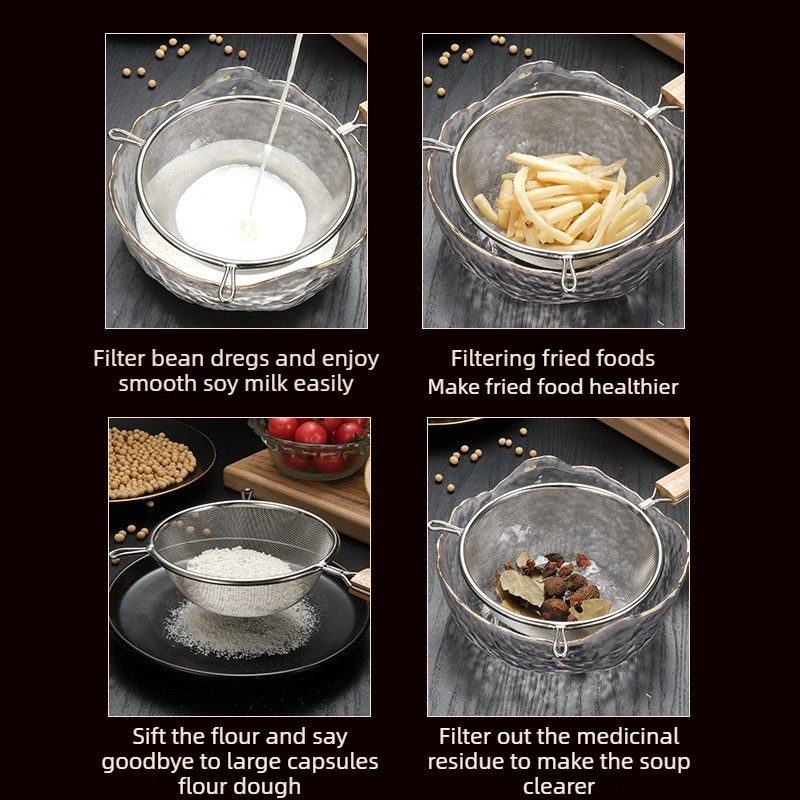 Filter bean dregs and enjoy smooth soy milk easily

Filtering fried foods
Make fried food healthier

Sift the flour and say goodbye to large capsules flour dough

Filter out the medicinal residue to make the soup clearer