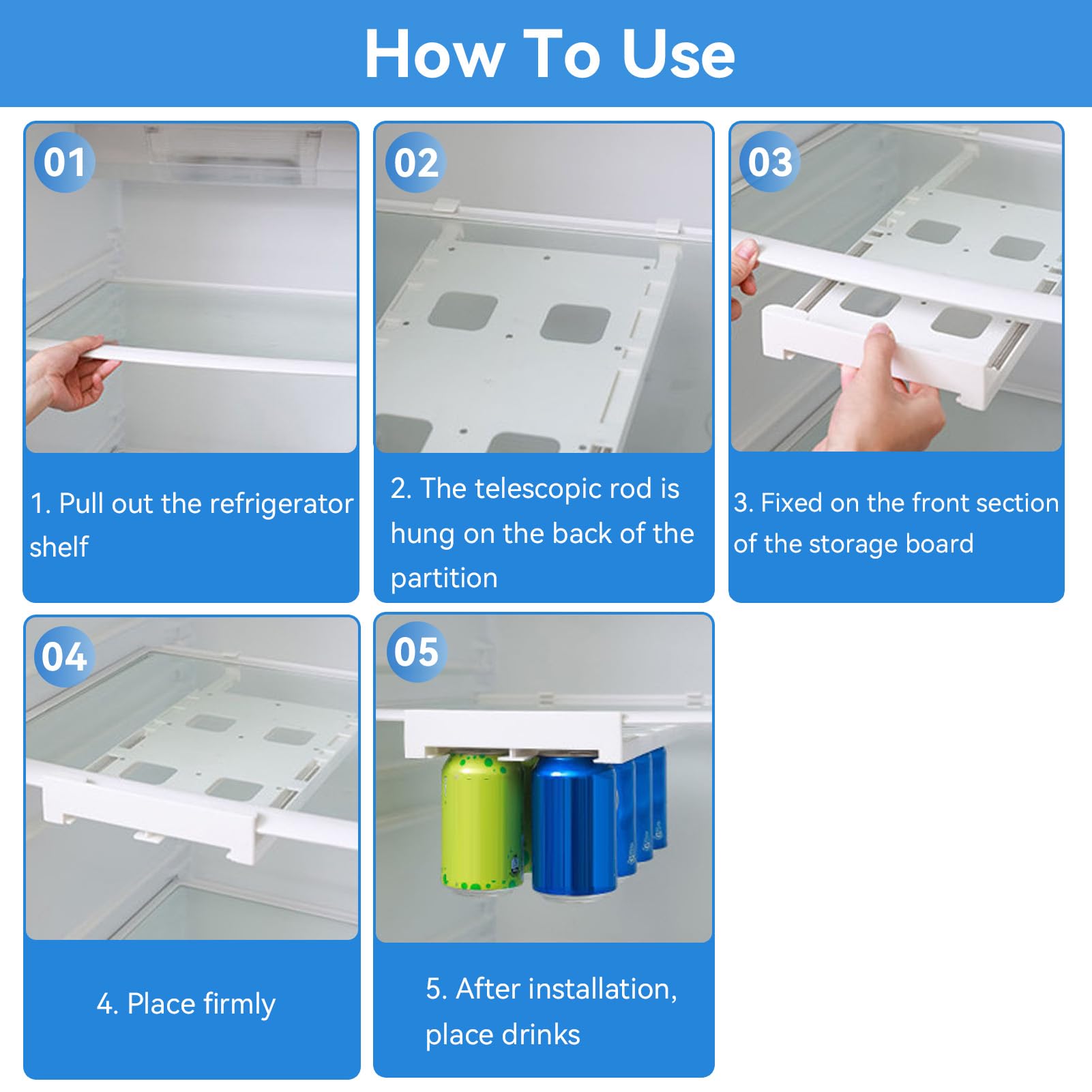 How To Use

01

1. Pull out the refrigerator shelf

02

2. The telescopic rod is hung on the back of the partition

03

3. Fixed on the front section of the storage board

04

4. Place firmly

05

5. After installation, place drinks