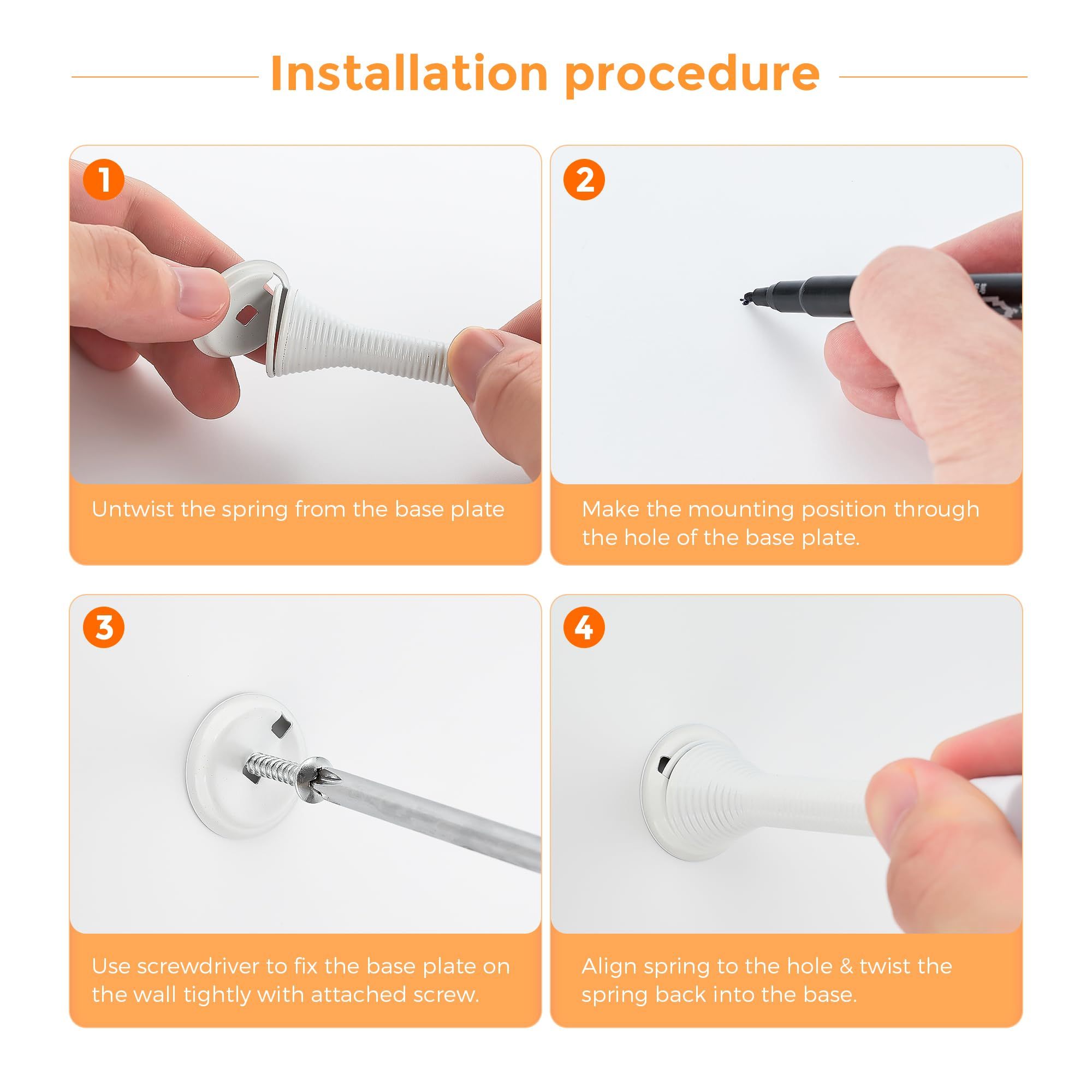 Installation procedure

1

Untwist the spring from the base plate

2

Make the mounting position through the hole of the base plate.

3

Use screwdriver to fix the base plate on the wall tightly with attached screw.

4

Align spring to the hole & twist the spring back into the base.