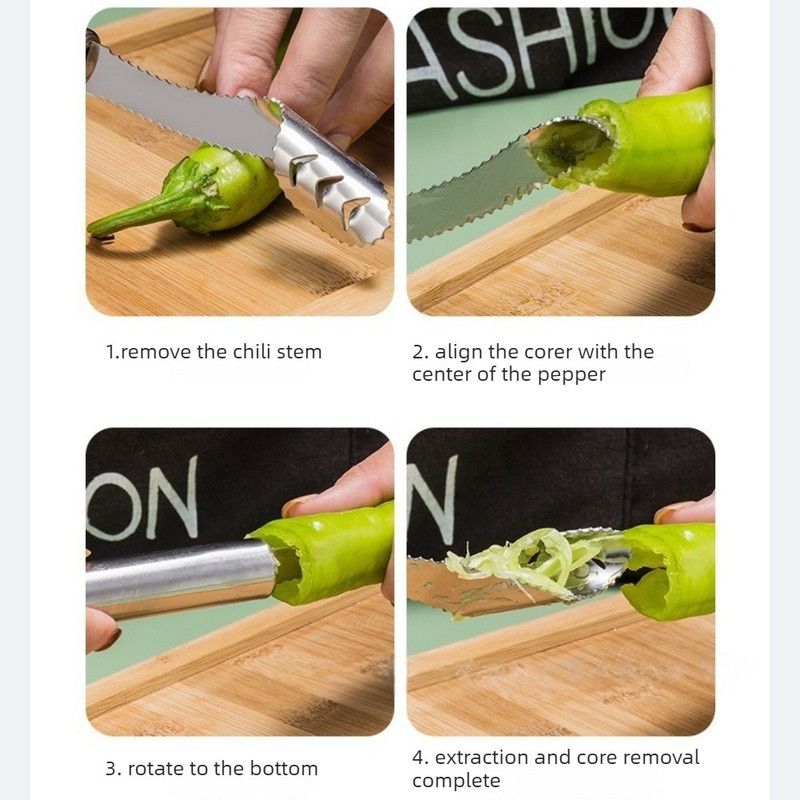 ASHIO

1.remove the chili stem

2. align the corer with the center of the pepper

ON

N

3. rotate to the bottom

4. extraction and core removal complete