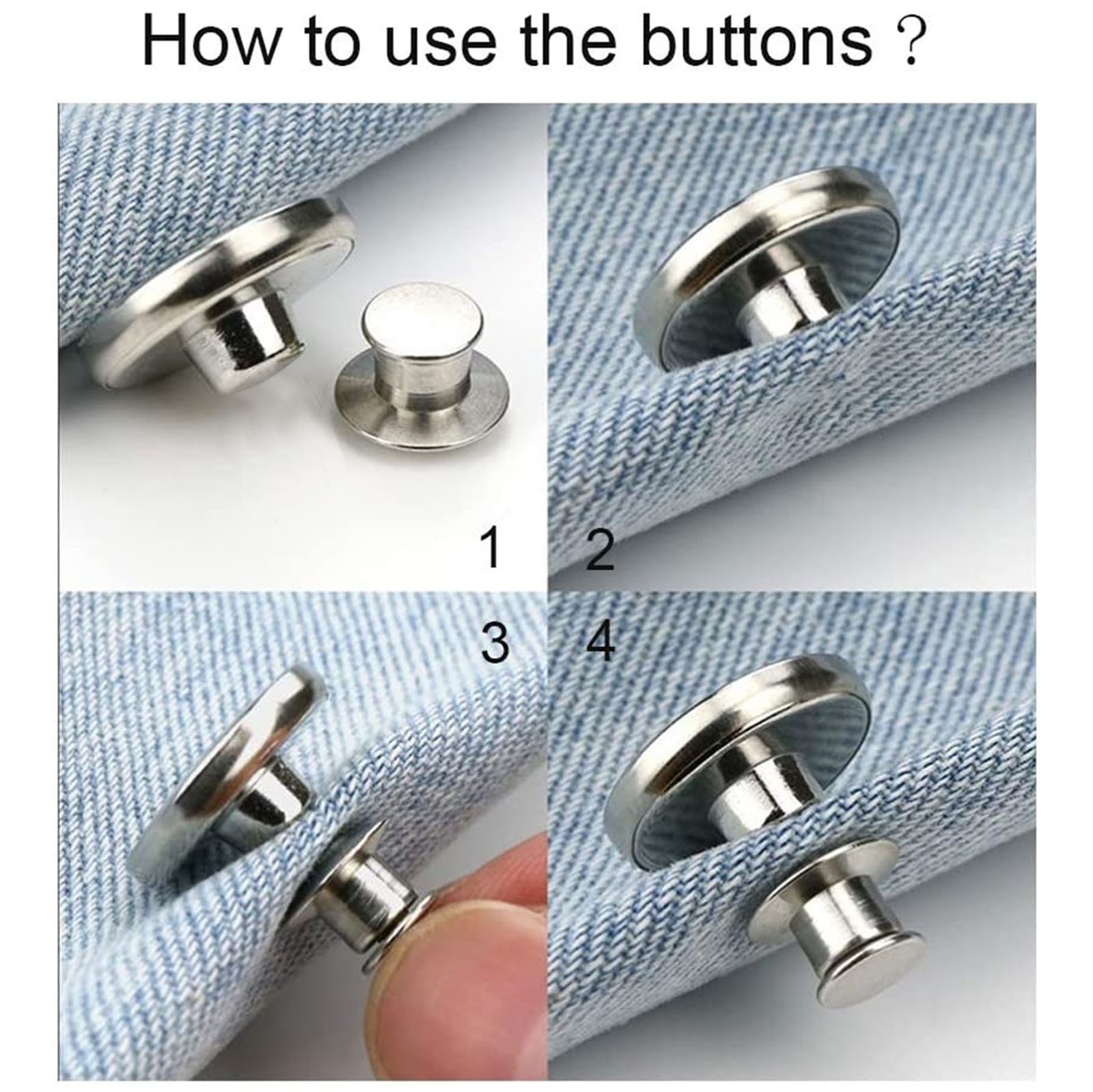 How to use the buttons ?

1

2

3

4