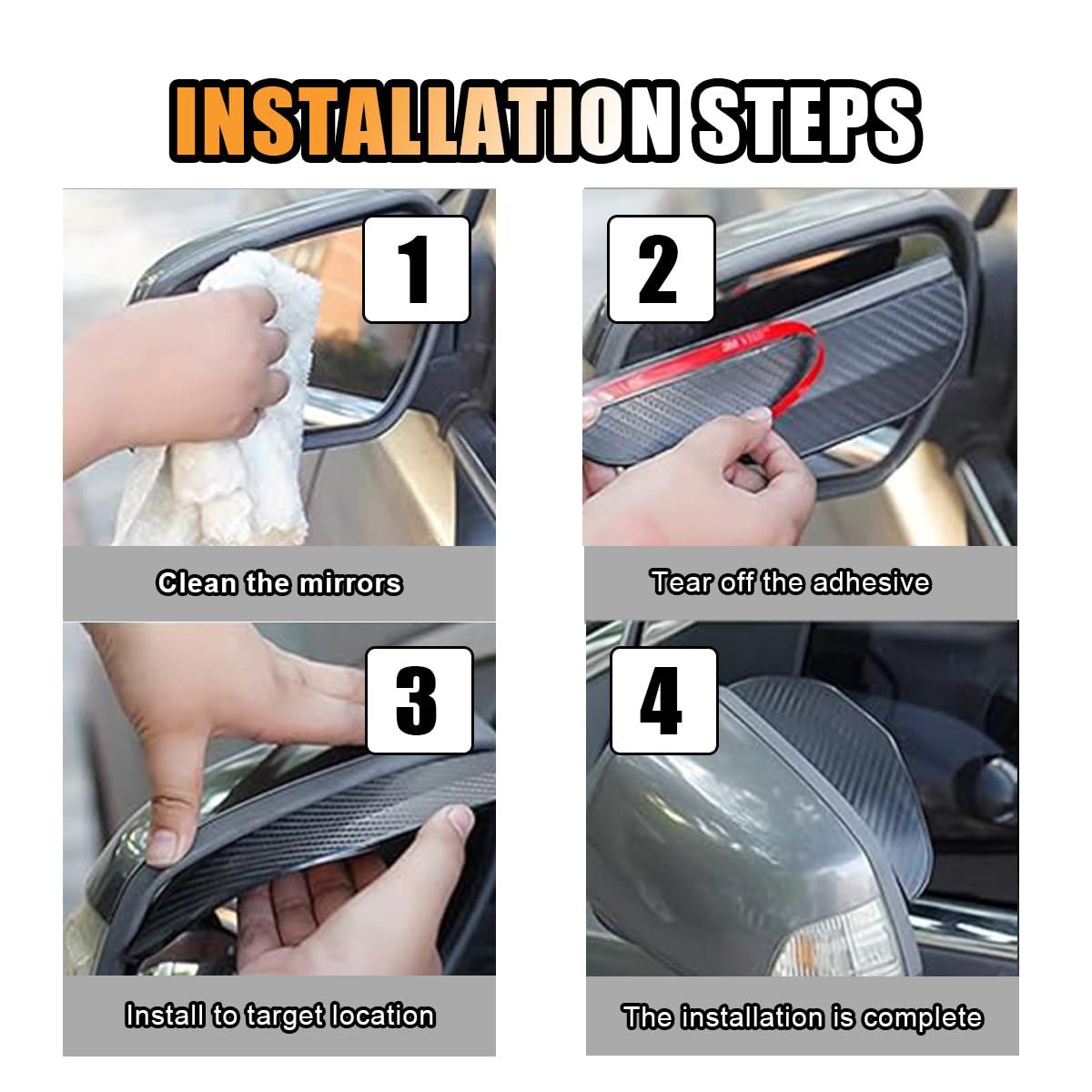 INSTALLATION STEPS

1

Clean the mirrors

2

Tear off the adhesive

3

Install to target location

4

The installation is complete