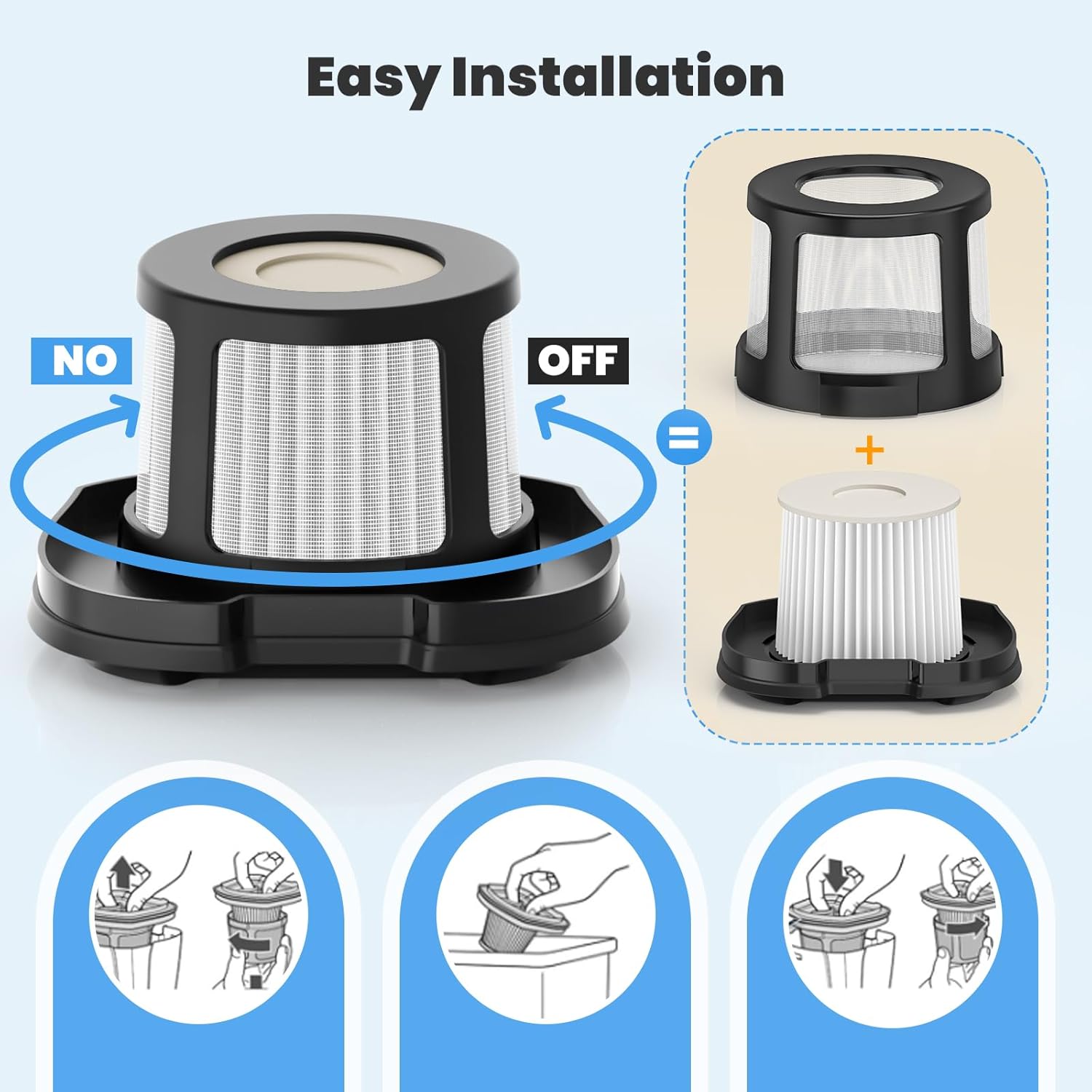 Easy Installation

NO

OFF

=

+