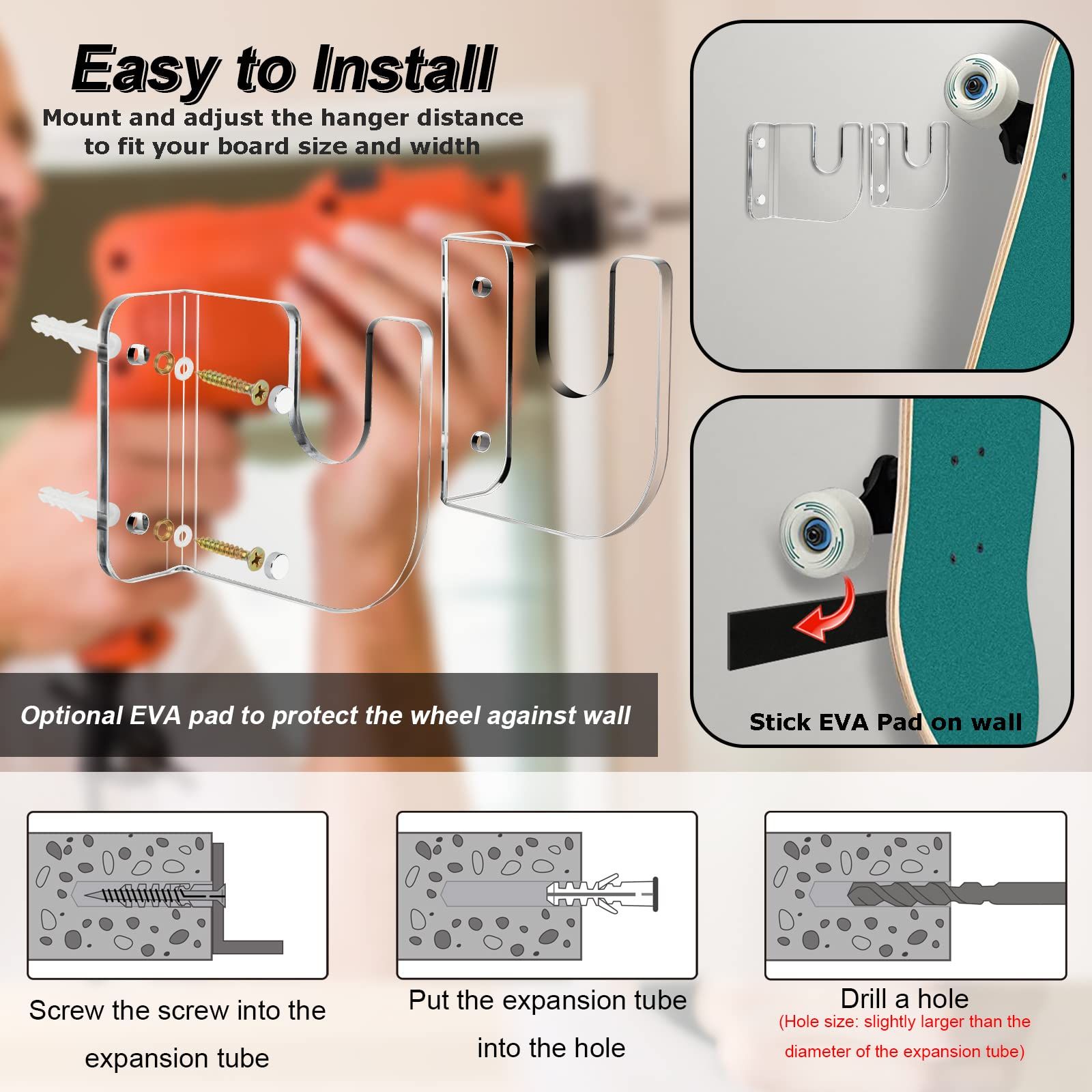 Easy to Install

Mount and adjust the hanger distance to fit your board size and width

Optional EVA pad to protect the wheel against wall

Stick EVA Pad on wall

Screw the screw into the expansion tube

Put the expansion tube into the hole

Drill a hole
(Hole size: slightly larger than the diameter of the expansion tube)