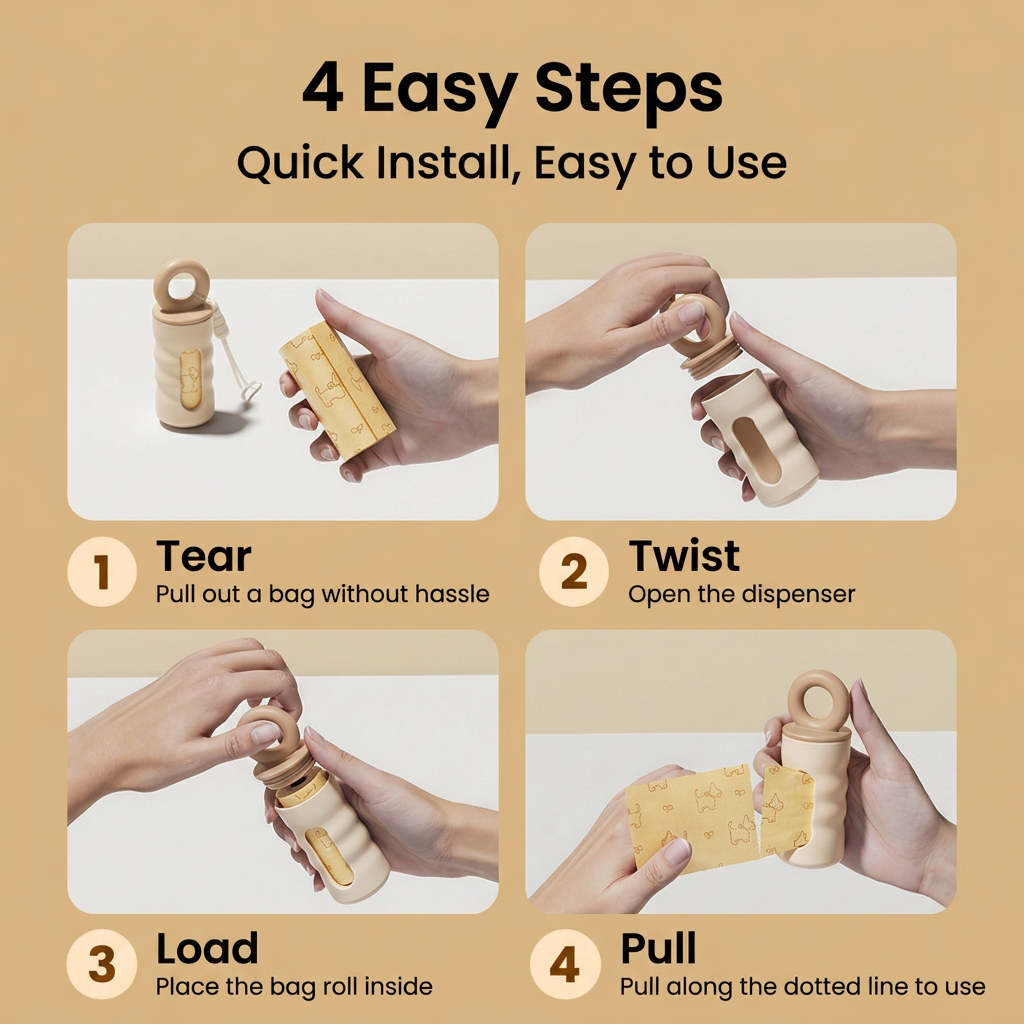 4 Easy Steps

Quick Install, Easy to Use

1 Tear
Pull out a bag without hassle

2 Twist
Open the dispenser

3 Load
Place the bag roll inside

4 Pull
Pull along the dotted line to use