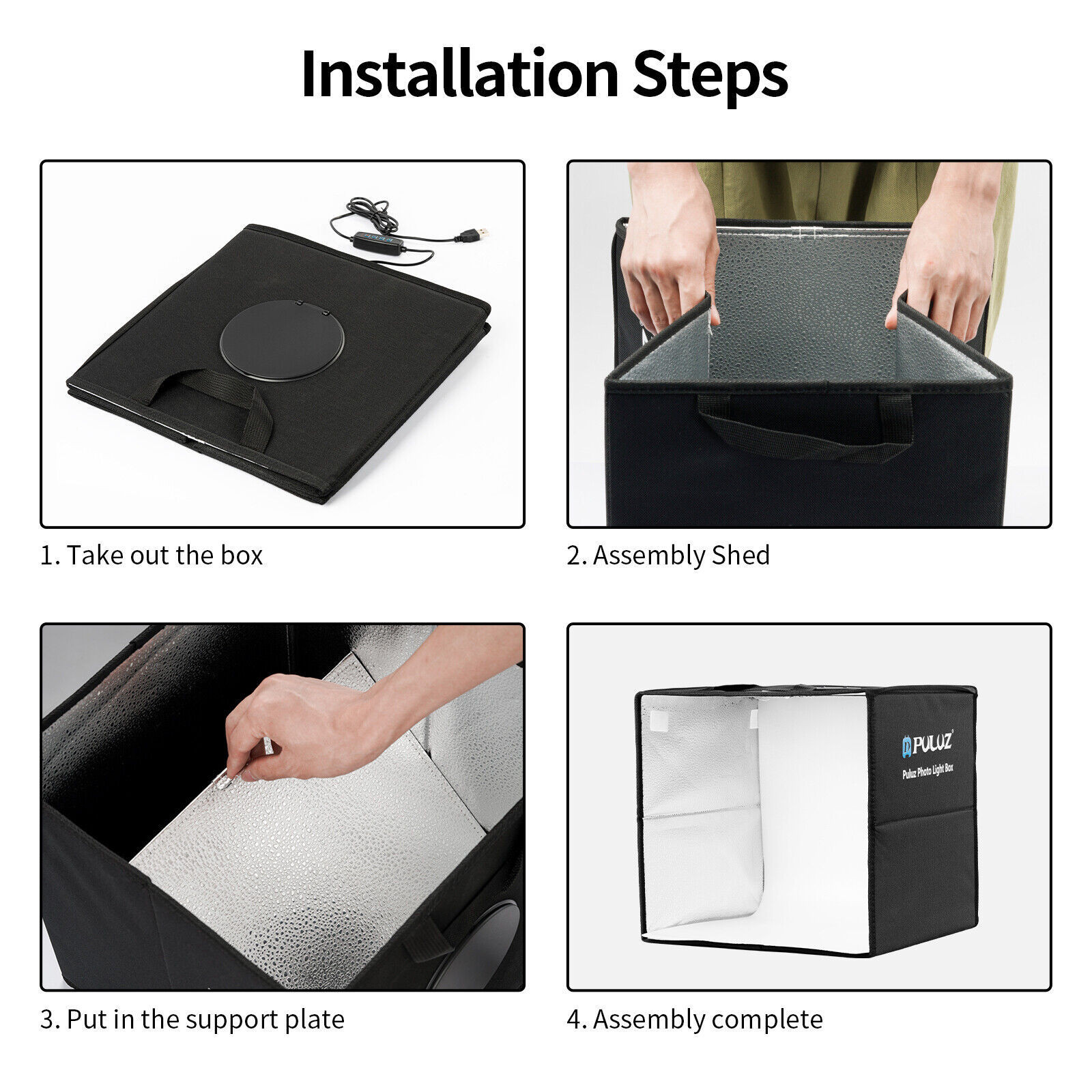 Installation Steps

1. Take out the box

2. Assembly Shed

3. Put in the support plate

PULUZ

Puluz Photo Light Box

4. Assembly complete