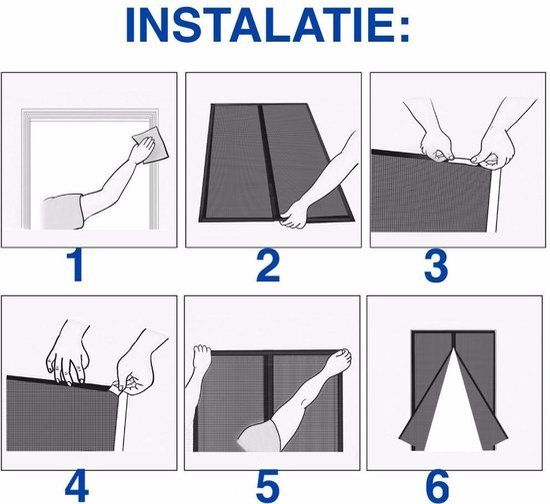 INSTALATIE:

1

2

3

4

5

6