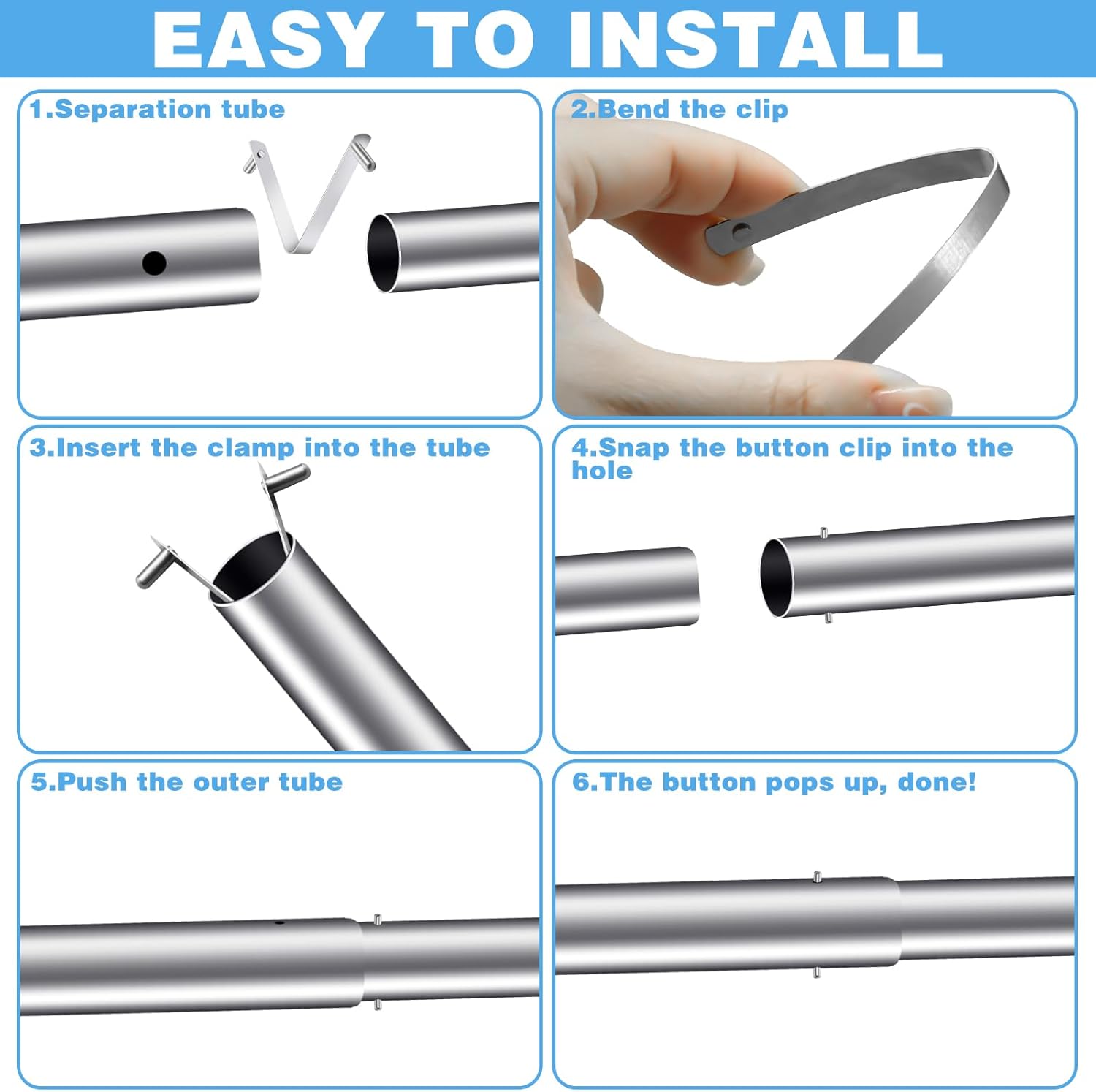 EASY TO INSTALL

1.Separation tube

2.Bend the clip

3.Insert the clamp into the tube

4.Snap the button clip into the hole

5.Push the outer tube

6.The button pops up, done!