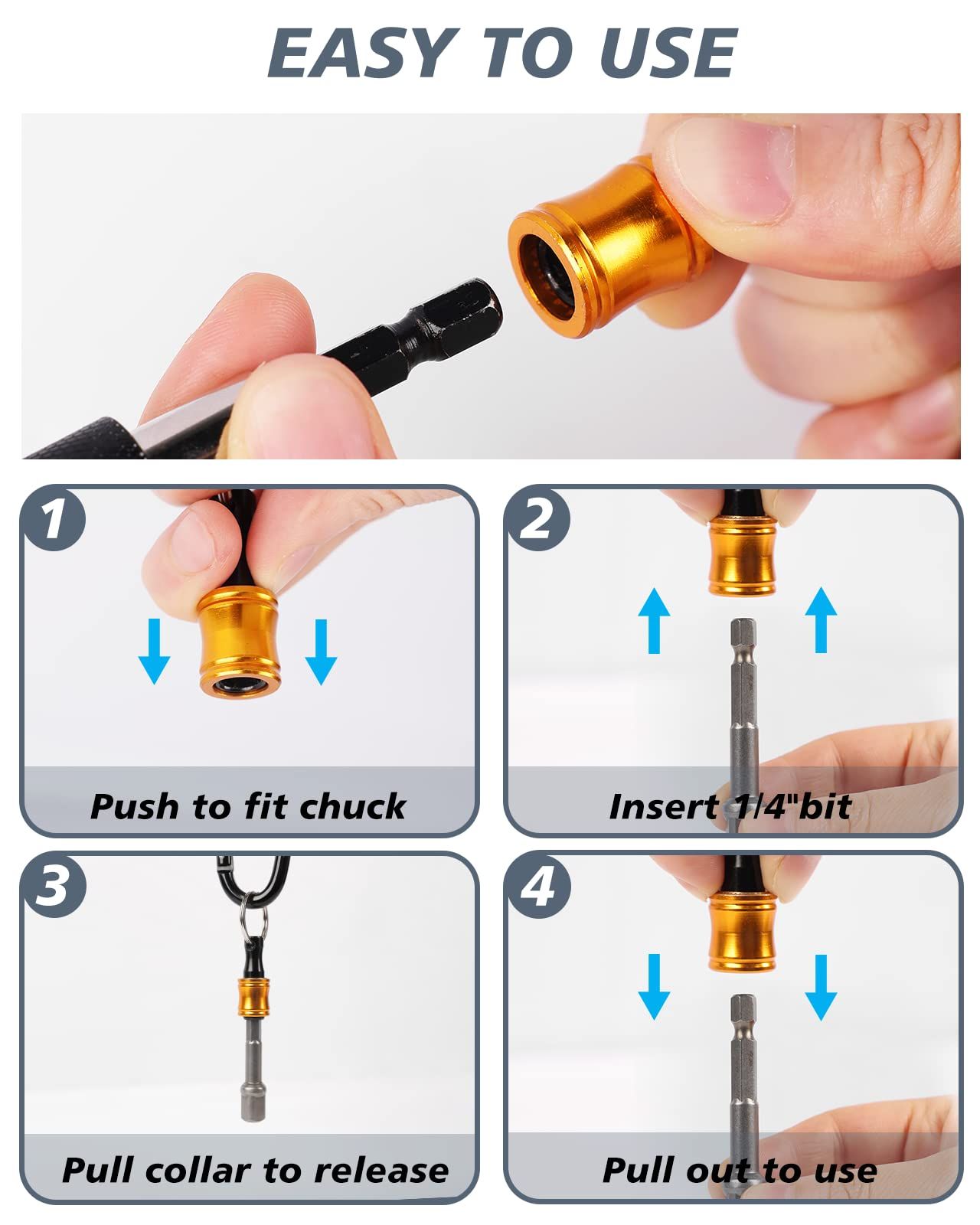 EASY TO USE

1

Push to fit chuck

2

Insert 1/4"bit

3

Pull collar to release

4

Pull out to use