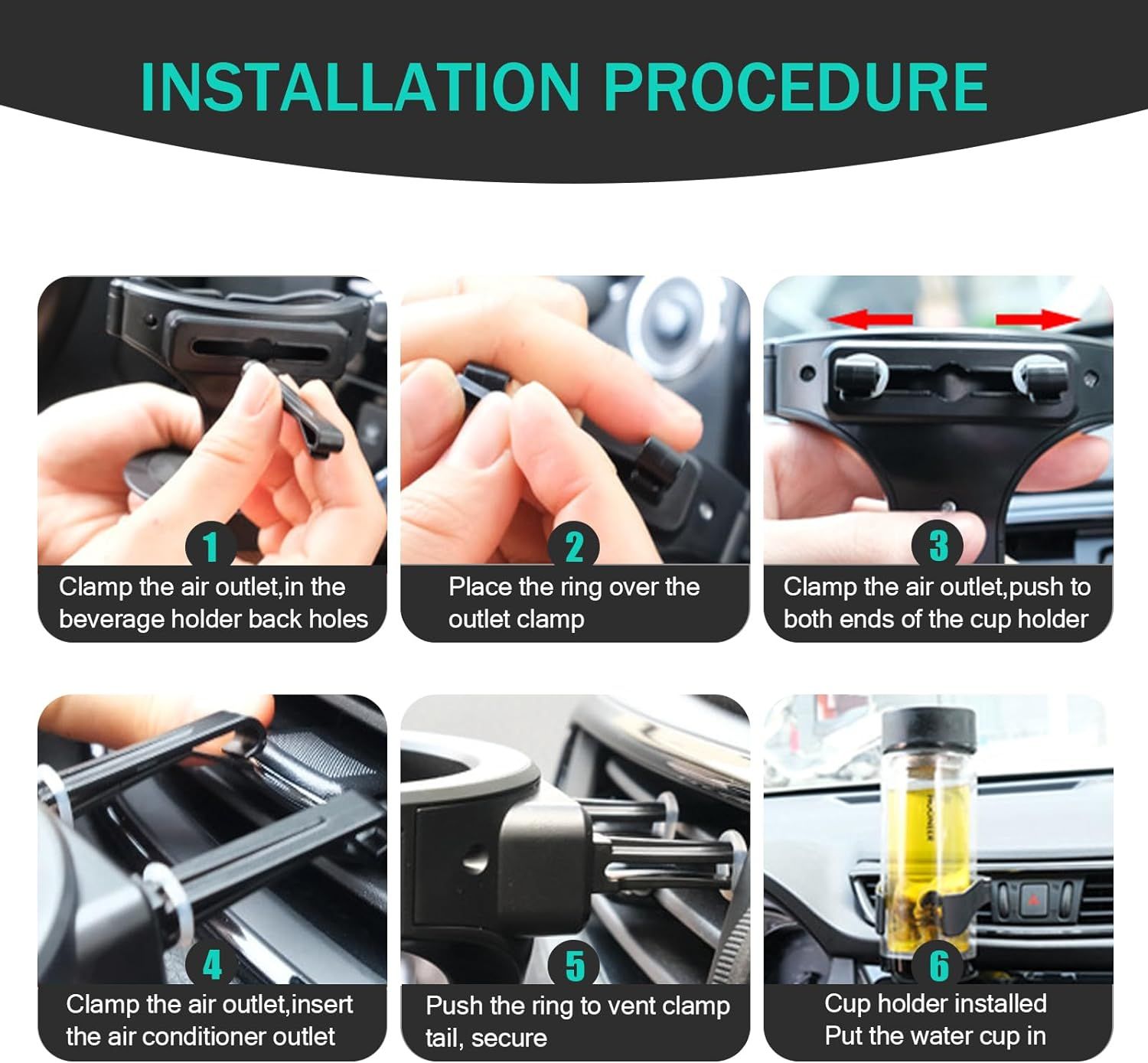 INSTALLATION PROCEDURE

1
Clamp the air outlet,in the beverage holder back holes

2
Place the ring over the outlet clamp

3
Clamp the air outlet,push to both ends of the cup holder

4
Clamp the air outlet,insert the air conditioner outlet

5
Push the ring to vent clamp tail, secure

6
Cup holder installed
Put the water cup in