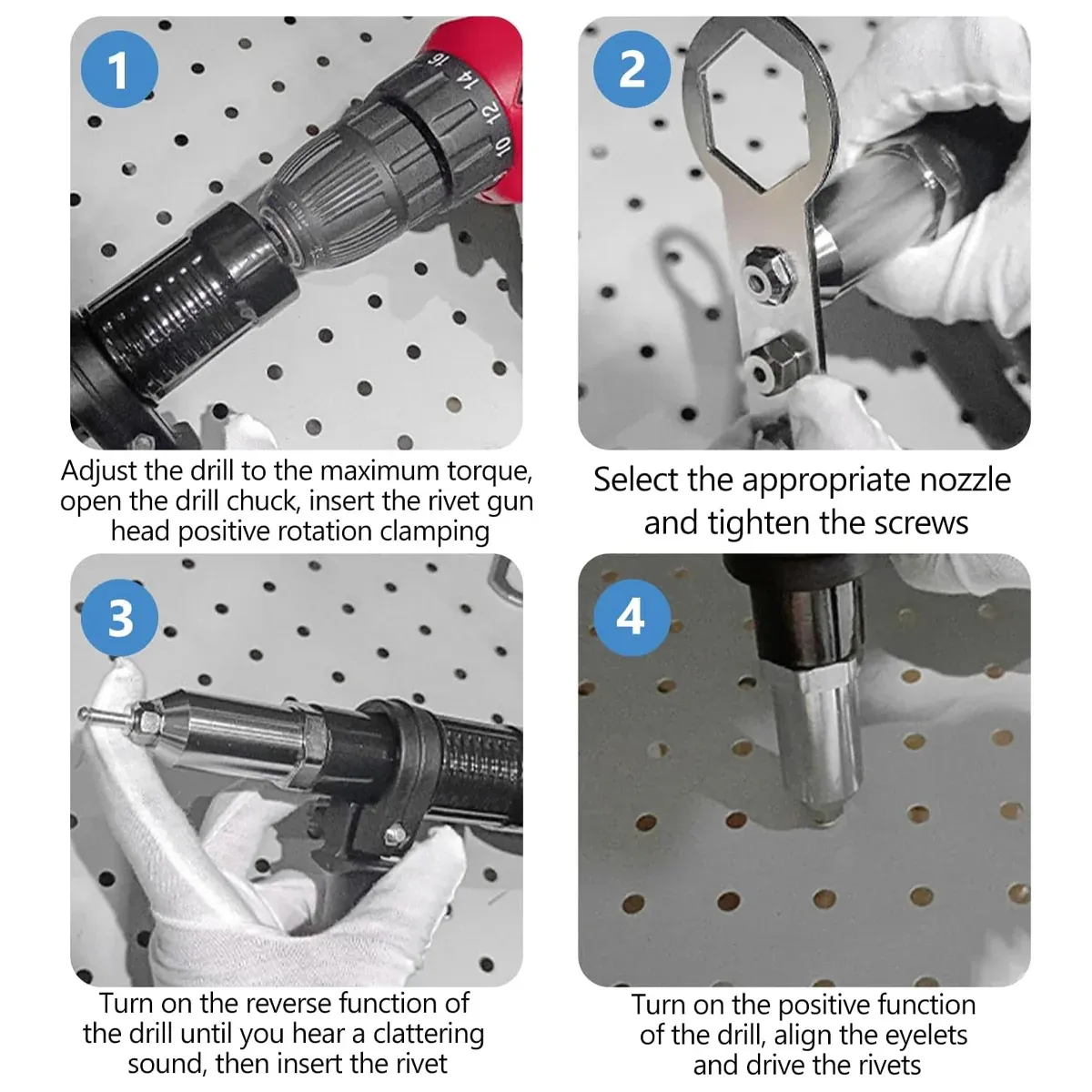 1

16 14 12 10

Adjust the drill to the maximum torque, open the drill chuck, insert the rivet gun head positive rotation clamping

2

Select the appropriate nozzle and tighten the screws

3

Turn on the reverse function of the drill until you hear a clattering sound, then insert the rivet

4

Turn on the positive function of the drill, align the eyelets and drive the rivets