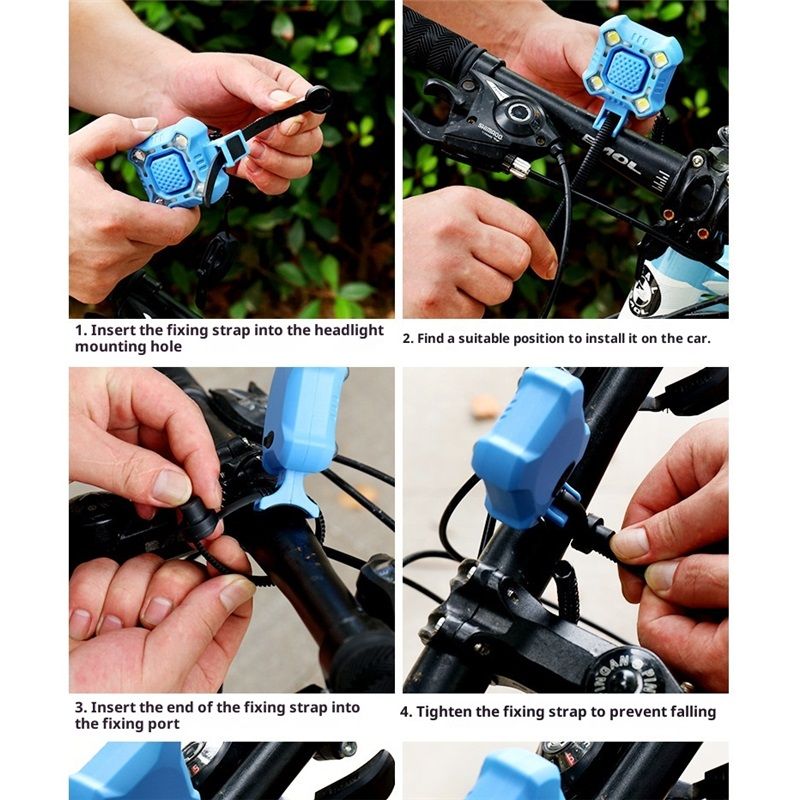 1. Insert the fixing strap into the headlight mounting hole

2. Find a suitable position to install it on the car.

3. Insert the end of the fixing strap into the fixing port

4. Tighten the fixing strap to prevent falling