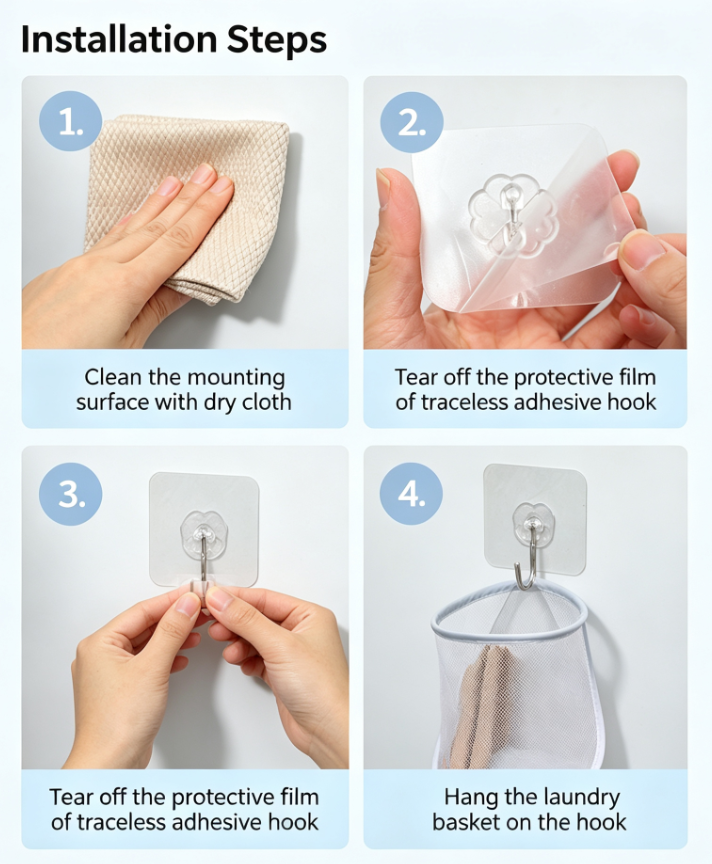 Installation Steps

1.

Clean the mounting surface with dry cloth

2.

Tear off the protective film of traceless adhesive hook

3.

Tear off the protective film of traceless adhesive hook

4.

Hang the laundry basket on the hook