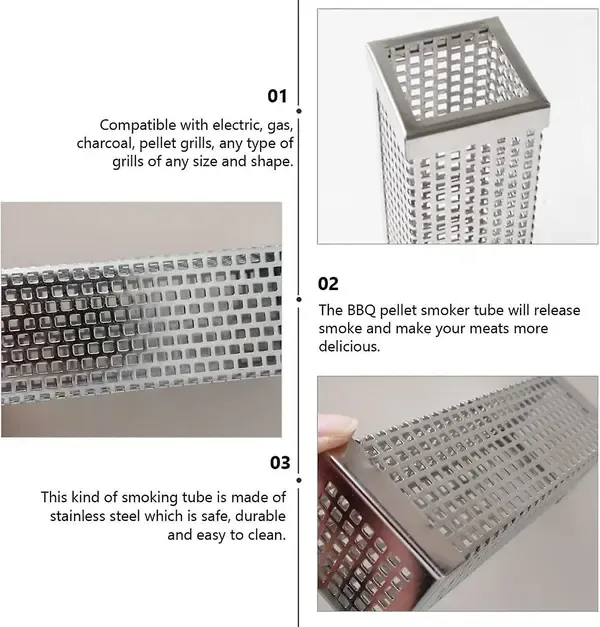 01

Compatible with electric, gas, charcoal, pellet grills, any type of grills of any size and shape.

02

The BBQ pellet smoker tube will release smoke and make your meats more delicious.

03

This kind of smoking tube is made of stainless steel which is safe, durable and easy to clean.