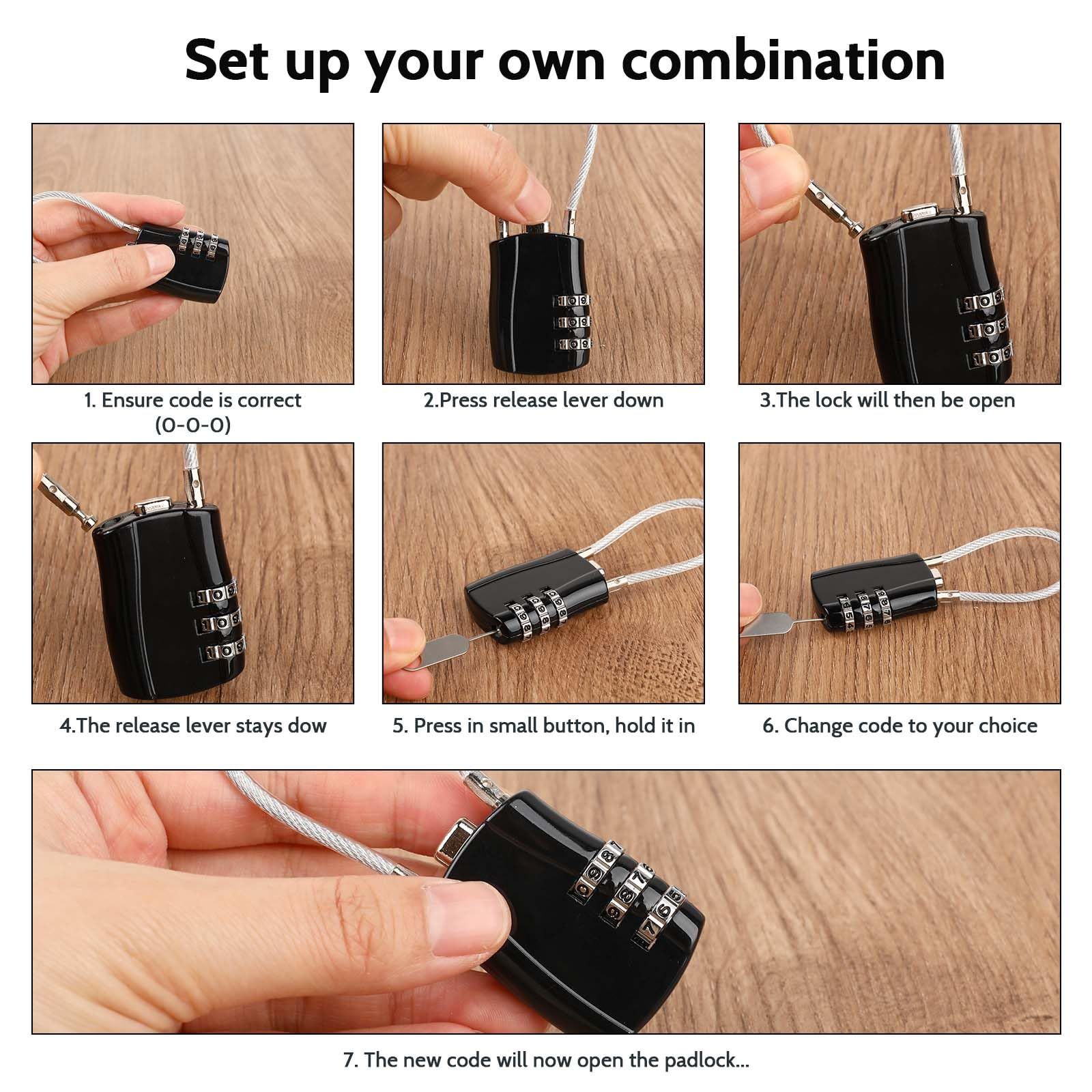 Set up your own combination

1. Ensure code is correct (0-0-0)

2.Press release lever down

3.The lock will then be open

4.The release lever stays dow

5. Press in small button, hold it in

6. Change code to your choice

7. The new code will now open the padlock...