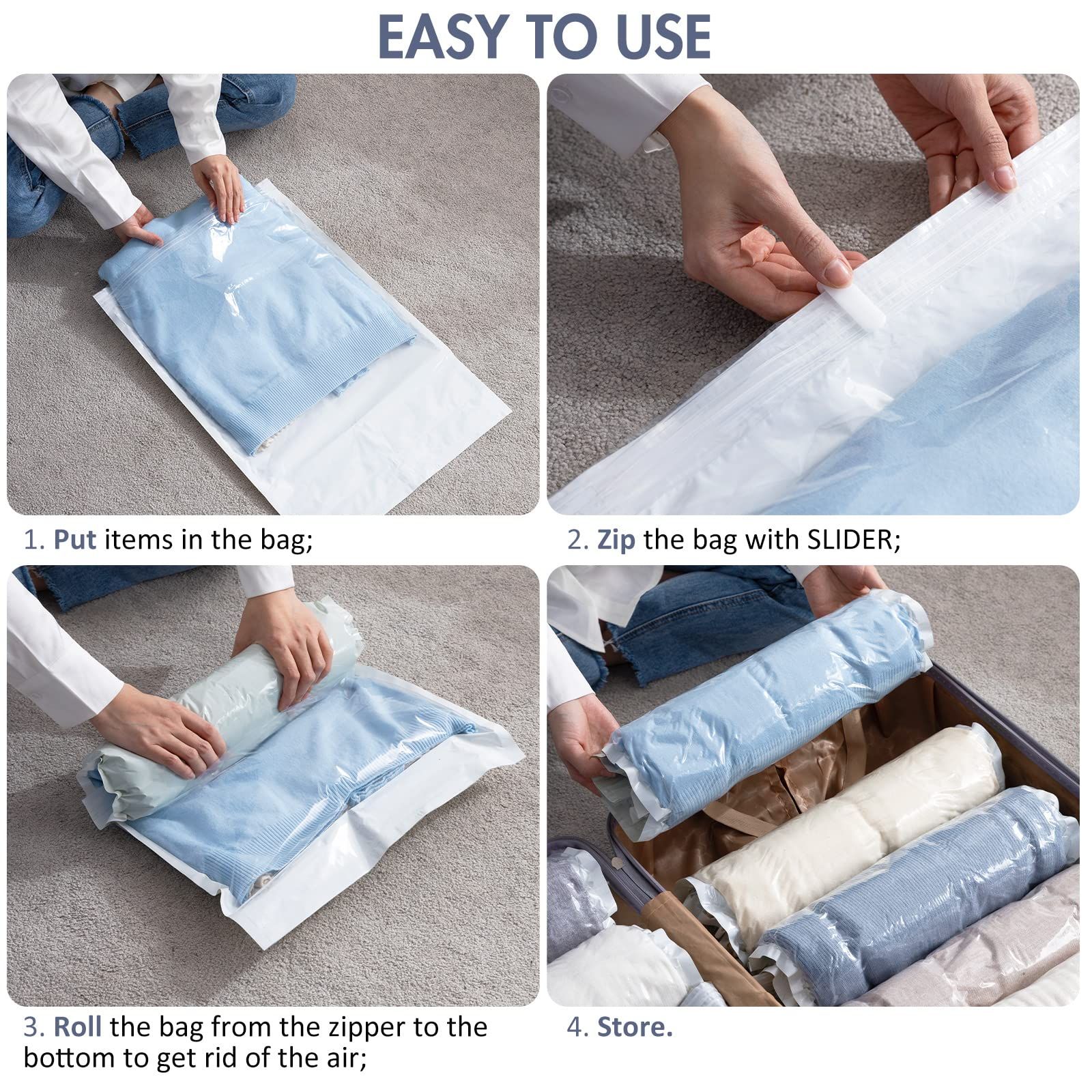 EASY TO USE

1. Put items in the bag;

2. Zip the bag with SLIDER;

3. Roll the bag from the zipper to the bottom to get rid of the air;

4. Store.