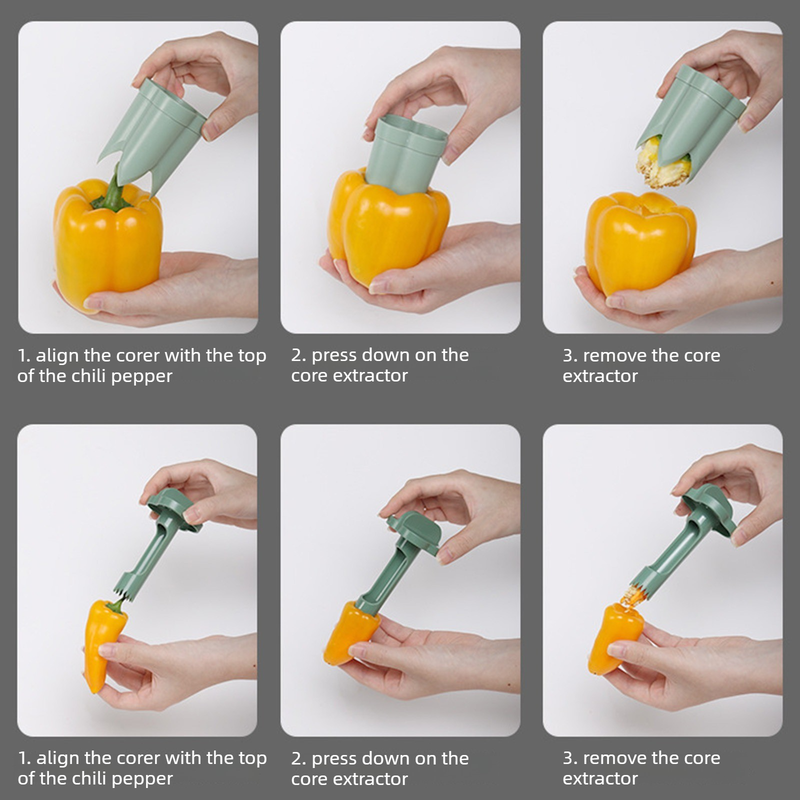 1. align the corer with the top of the chili pepper

2. press down on the core extractor

3. remove the core extractor

1. align the corer with the top of the chili pepper

2. press down on the core extractor

3. remove the core extractor