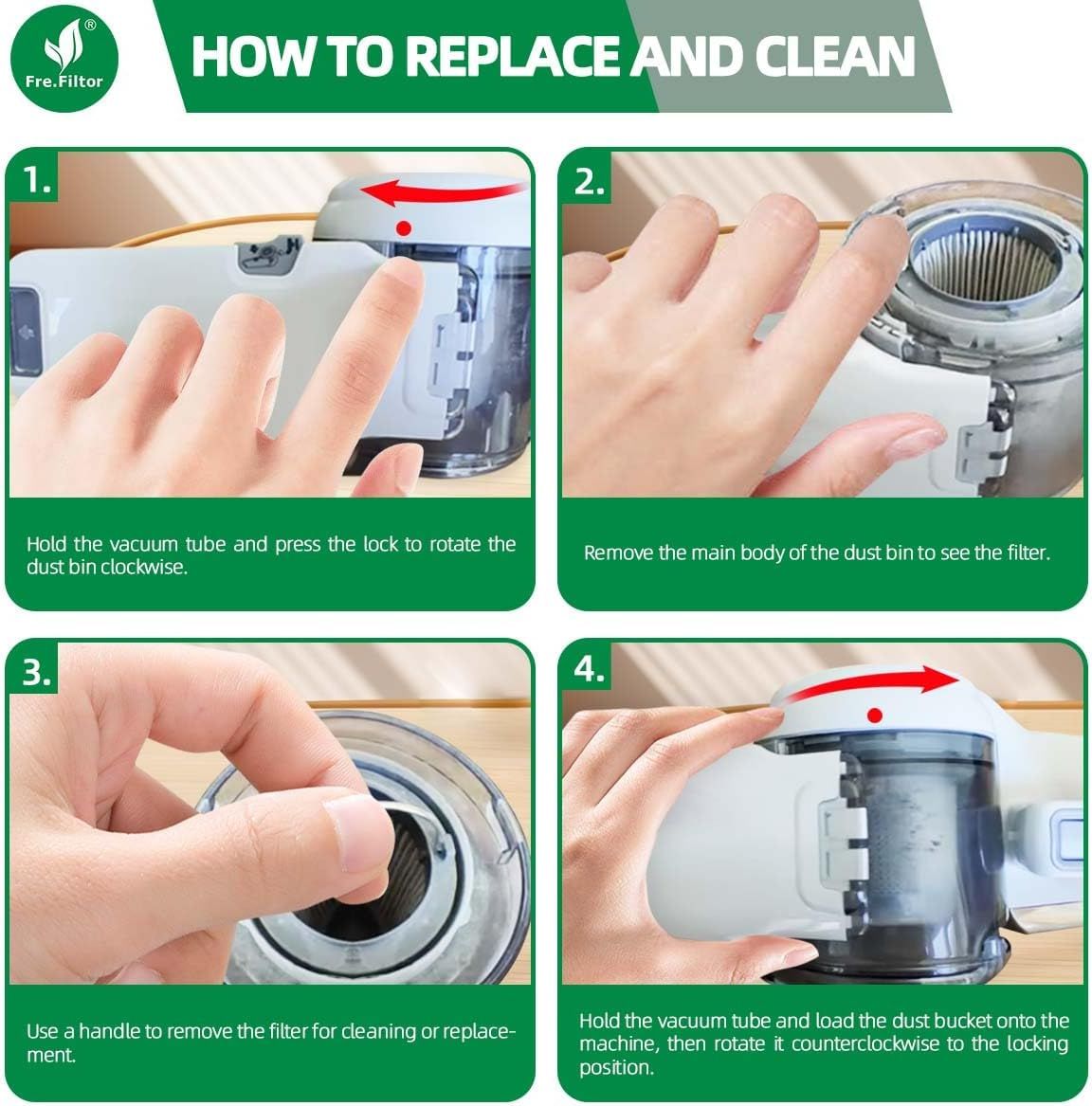 Fre.Filtor®

HOW TO REPLACE AND CLEAN

1.

Hold the vacuum tube and press the lock to rotate the dust bin clockwise.

2.

Remove the main body of the dust bin to see the filter.

3.

Use a handle to remove the filter for cleaning or replacement.

4.

Hold the vacuum tube and load the dust bucket onto the machine, then rotate it counterclockwise to the locking position.