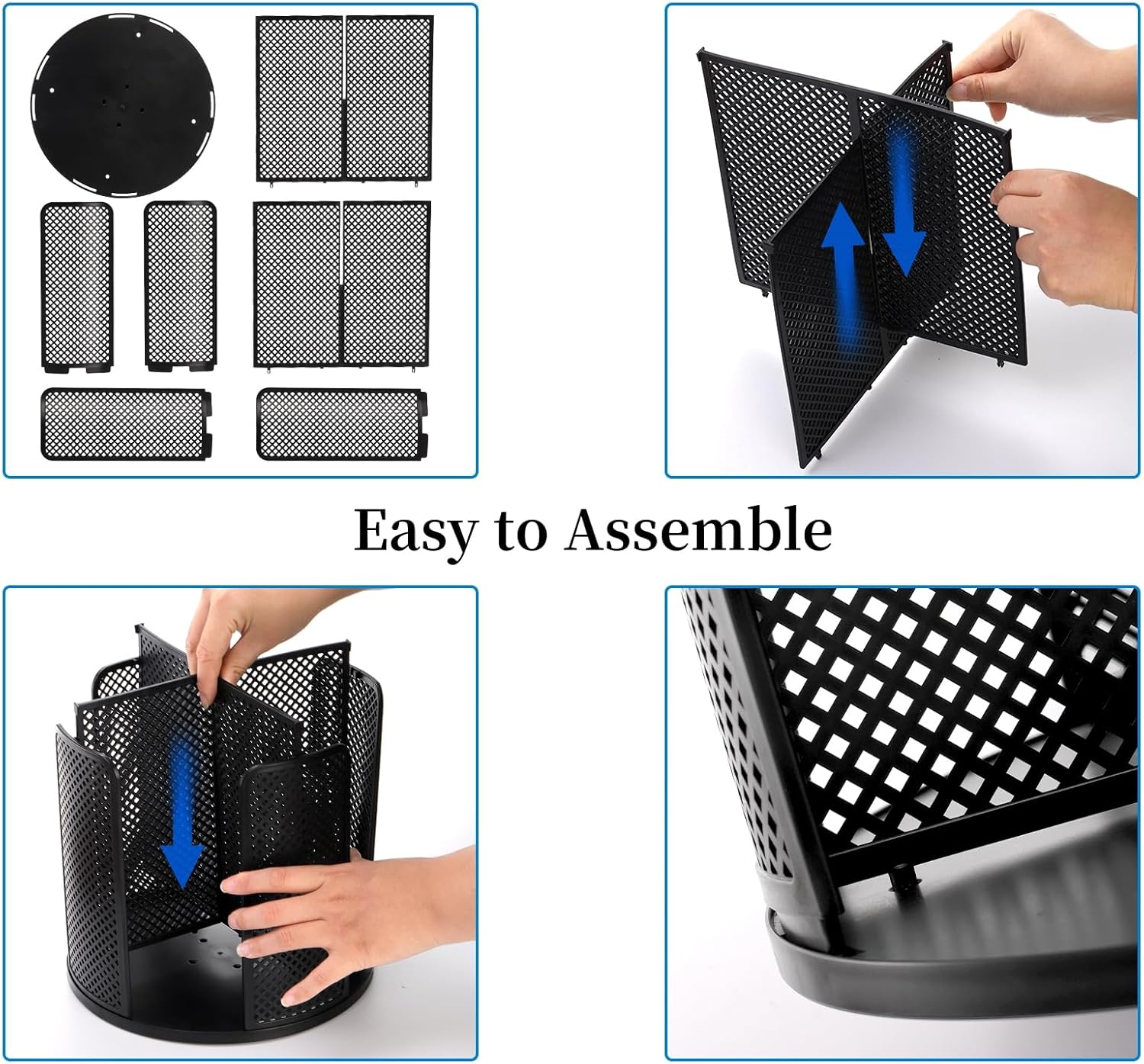 Easy to Assemble