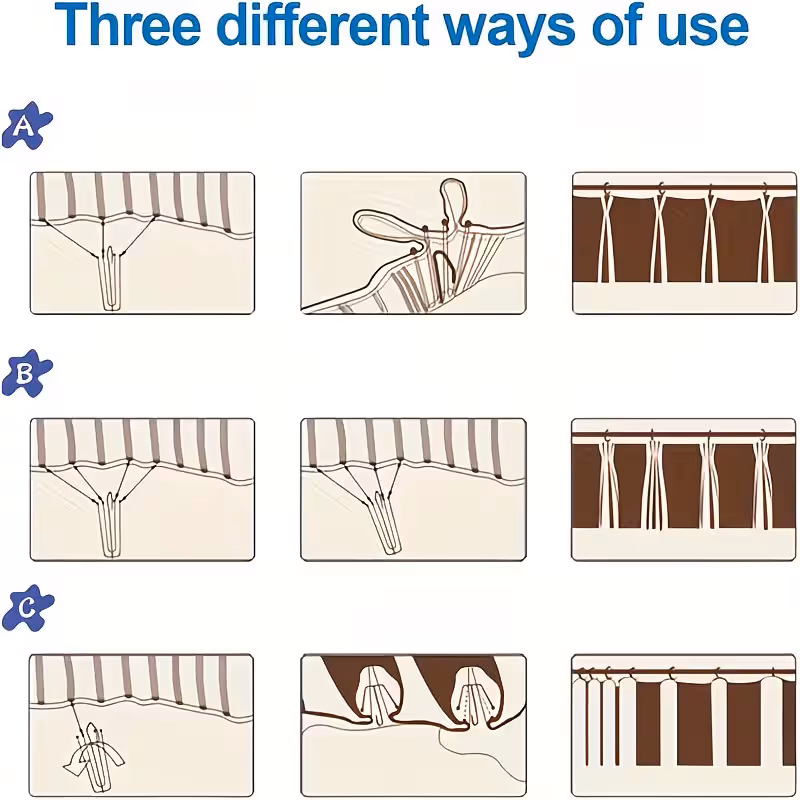 Three different ways of use

A

B

C